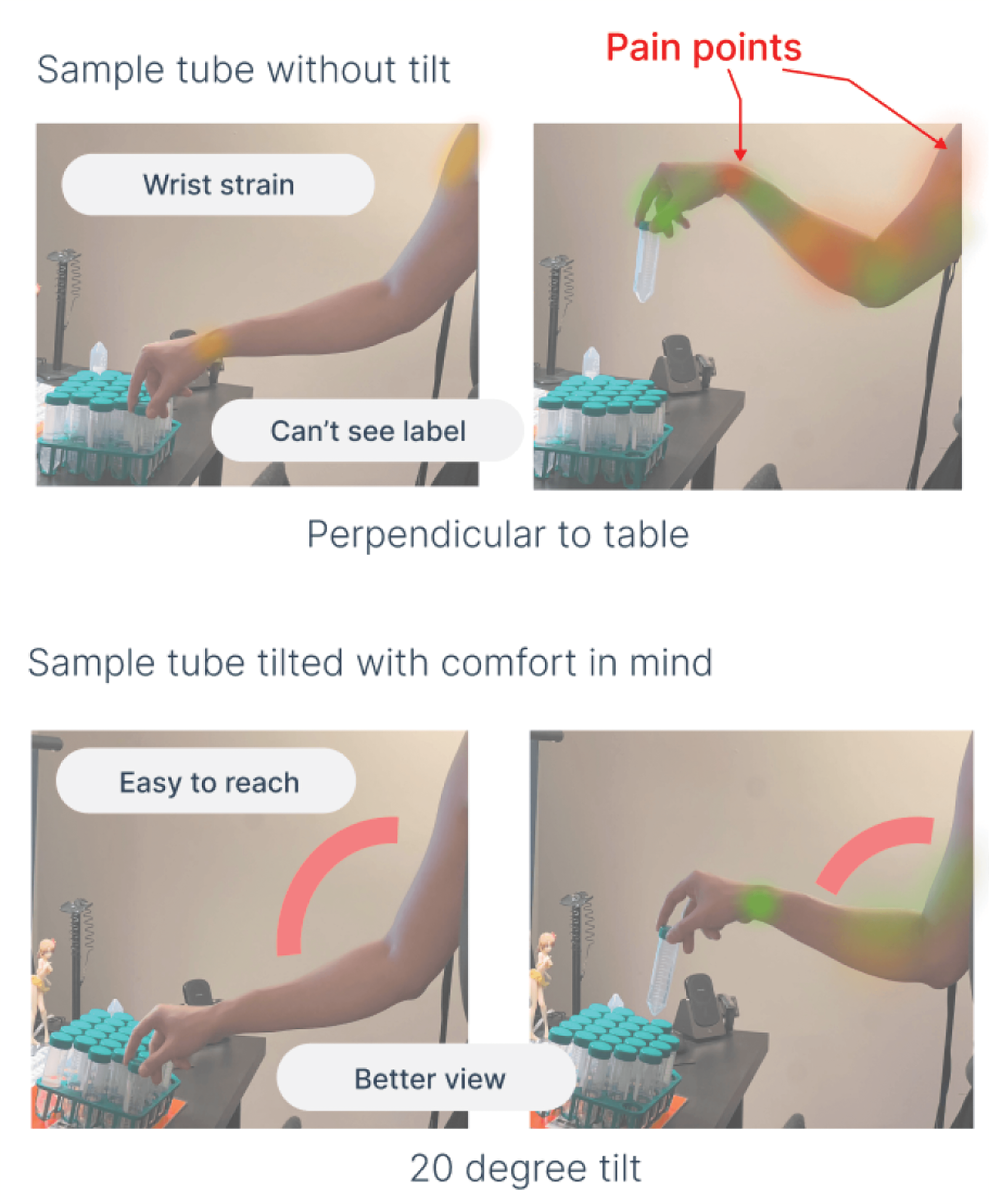 Sample tube without tilt

Pain points

Wrist strain

Can't see label

Perpendicular to table

Sample tube tilted with comfort in mind

Easy to reach

Better view

20 degree tilt