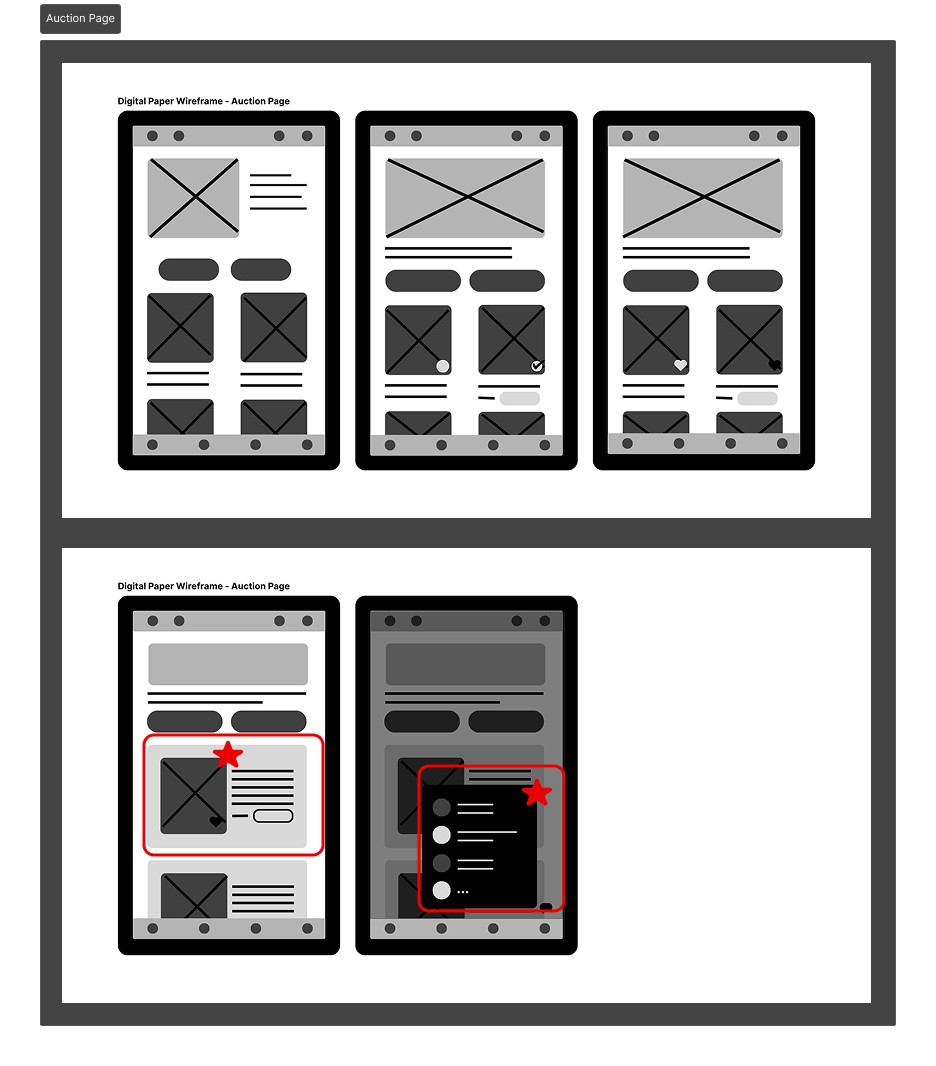 Auction Page

Digital Paper Wireframe - Auction Page

Digital Paper Wireframe - Auction Page

...