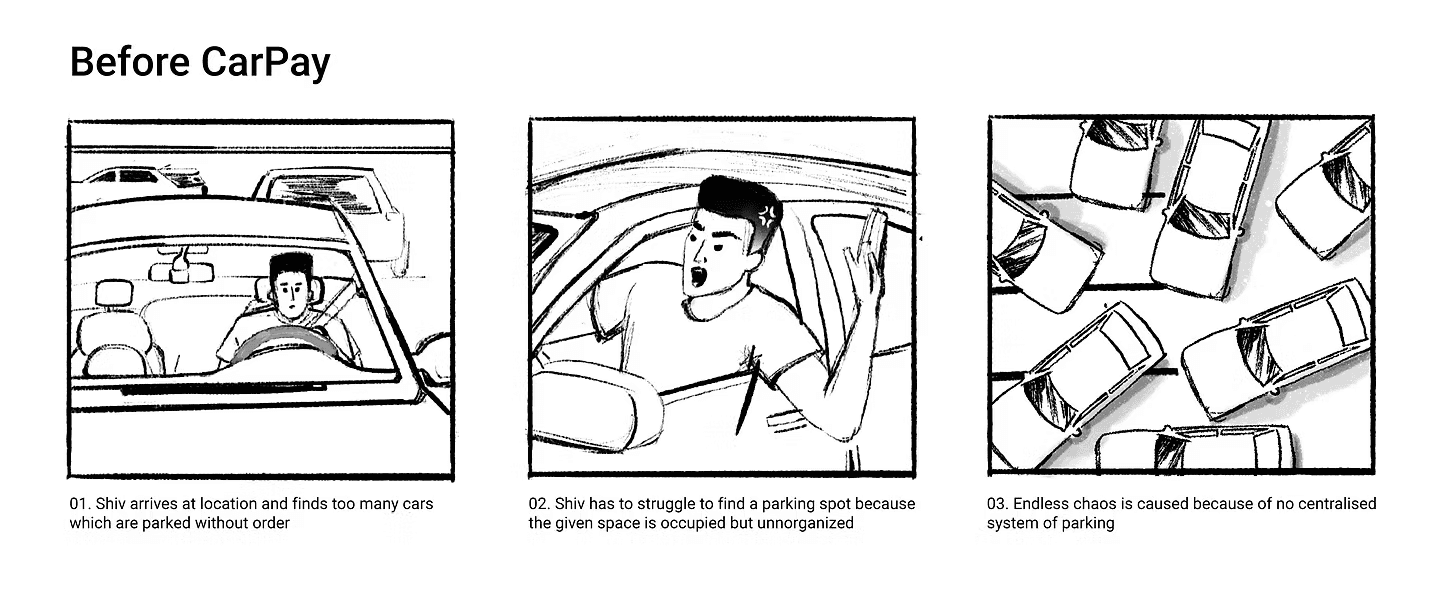 Before CarPay

01. Shiv arrives at location and finds too many cars which are parked without order

02. Shiv has to struggle to find a parking spot because the given space is occupied but unnorganized

03. Endless chaos is caused because of no centralised system of parking