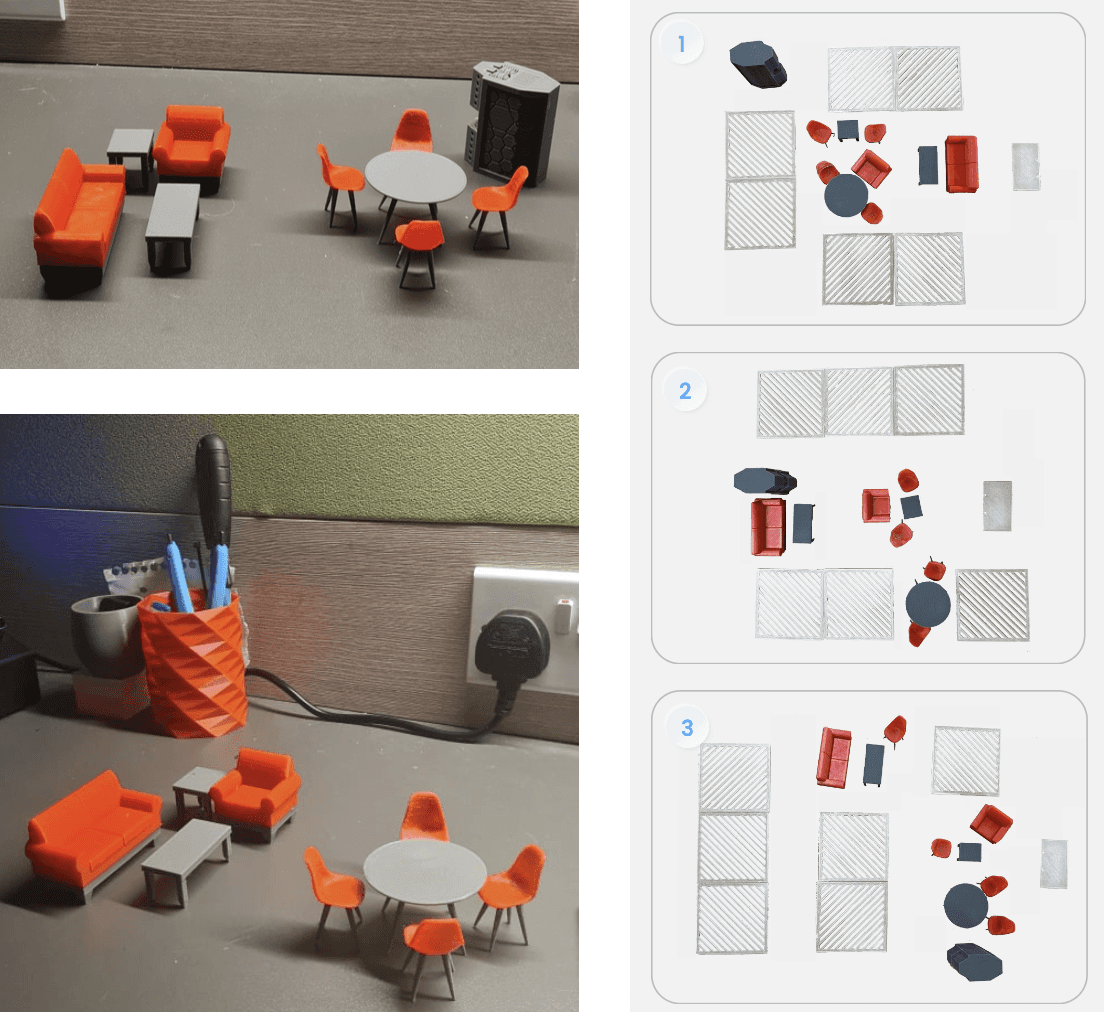 1

2

3