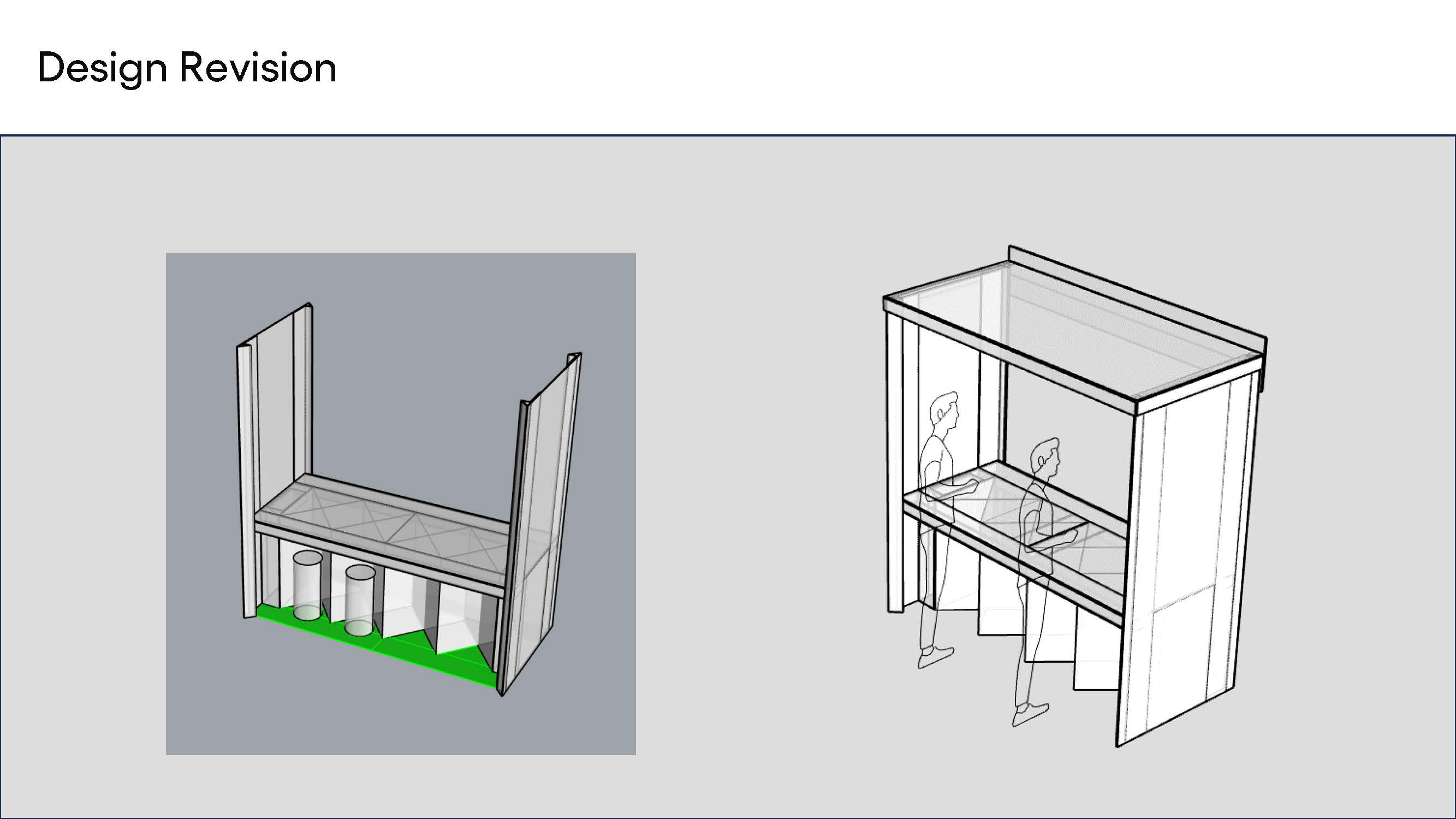 Design Revision