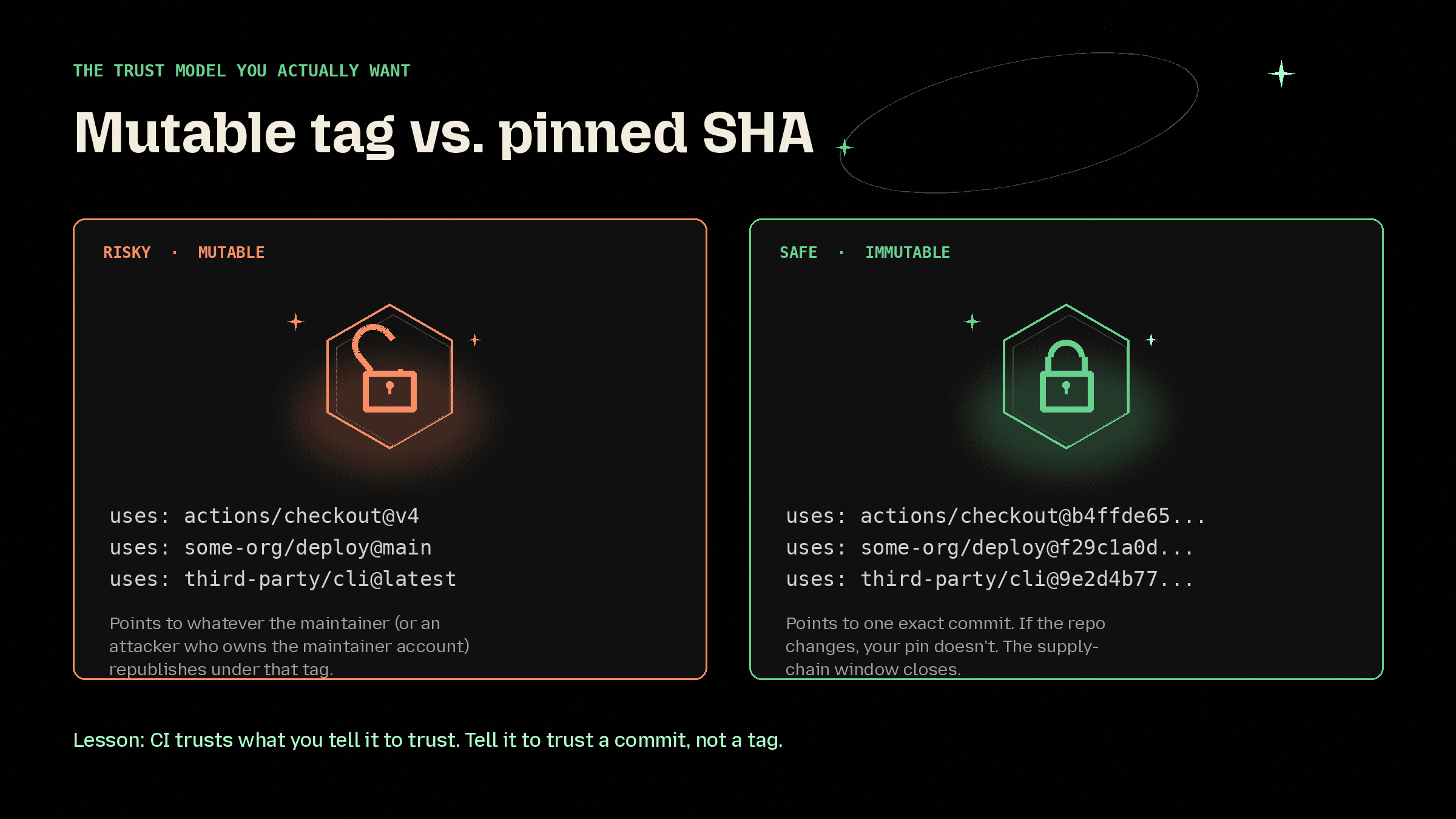 THE TRUST MODEL YOU ACTUALLY WANT

Mutable tag vs. pinned SHA

RISKY · MUTABLE

uses: actions/checkout@v4
uses: some-org/deploy@main
uses: third-party/cli@latest

Points to whatever the maintainer (or an attacker who owns the maintainer account) republishes under that tag.

SAFE · IMMUTABLE

uses: actions/checkout@b4ffde65...
uses: some-org/deploy@f29c1a0d...
uses: third-party/cli@9e2d4b77...

Points to one exact commit. If the repo changes, your pin doesn't. The supply-chain window closes.

Lesson: CI trusts what you tell it to trust. Tell it to trust a commit, not a tag.