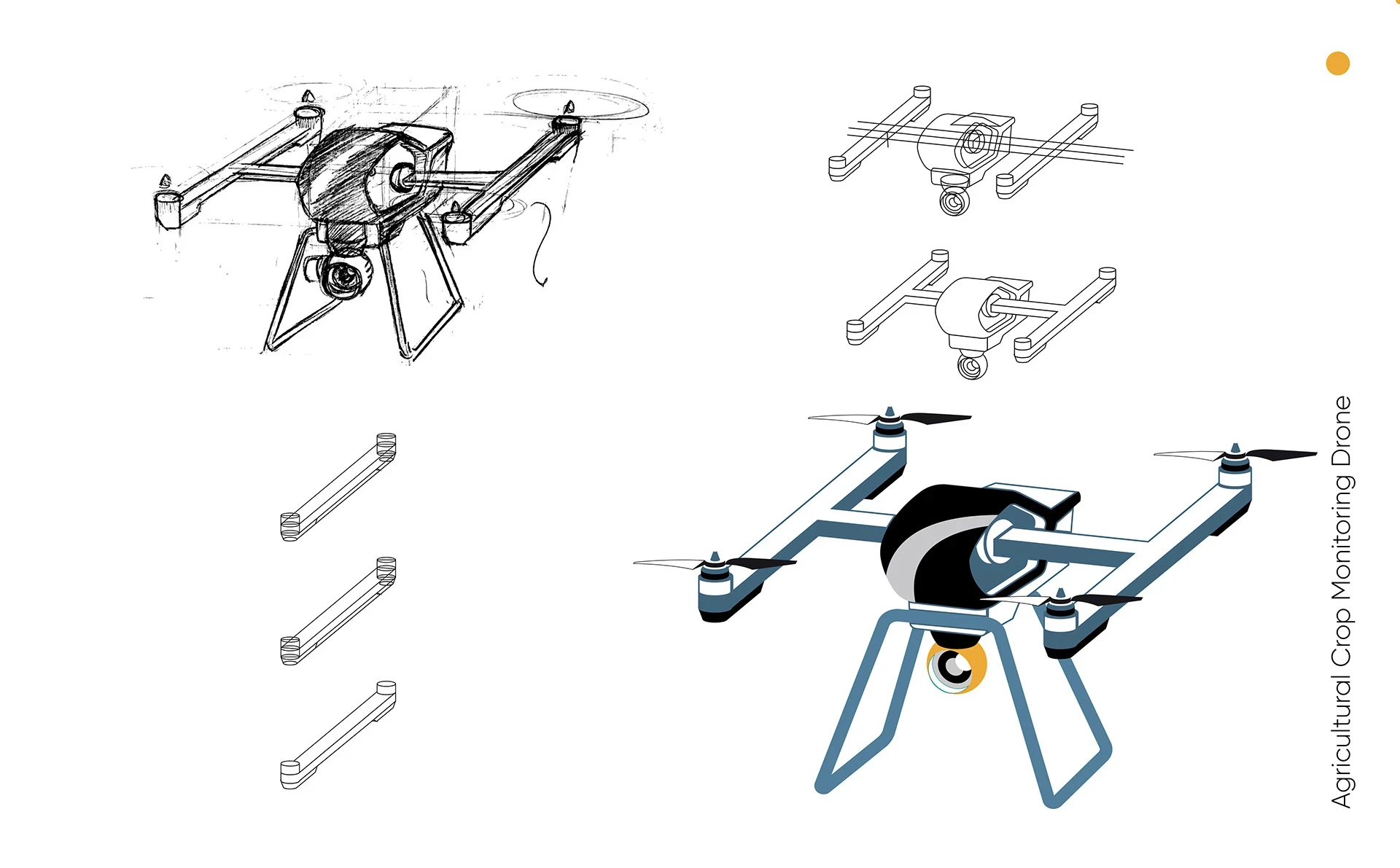 Agricultural Crop Monitoring Drone