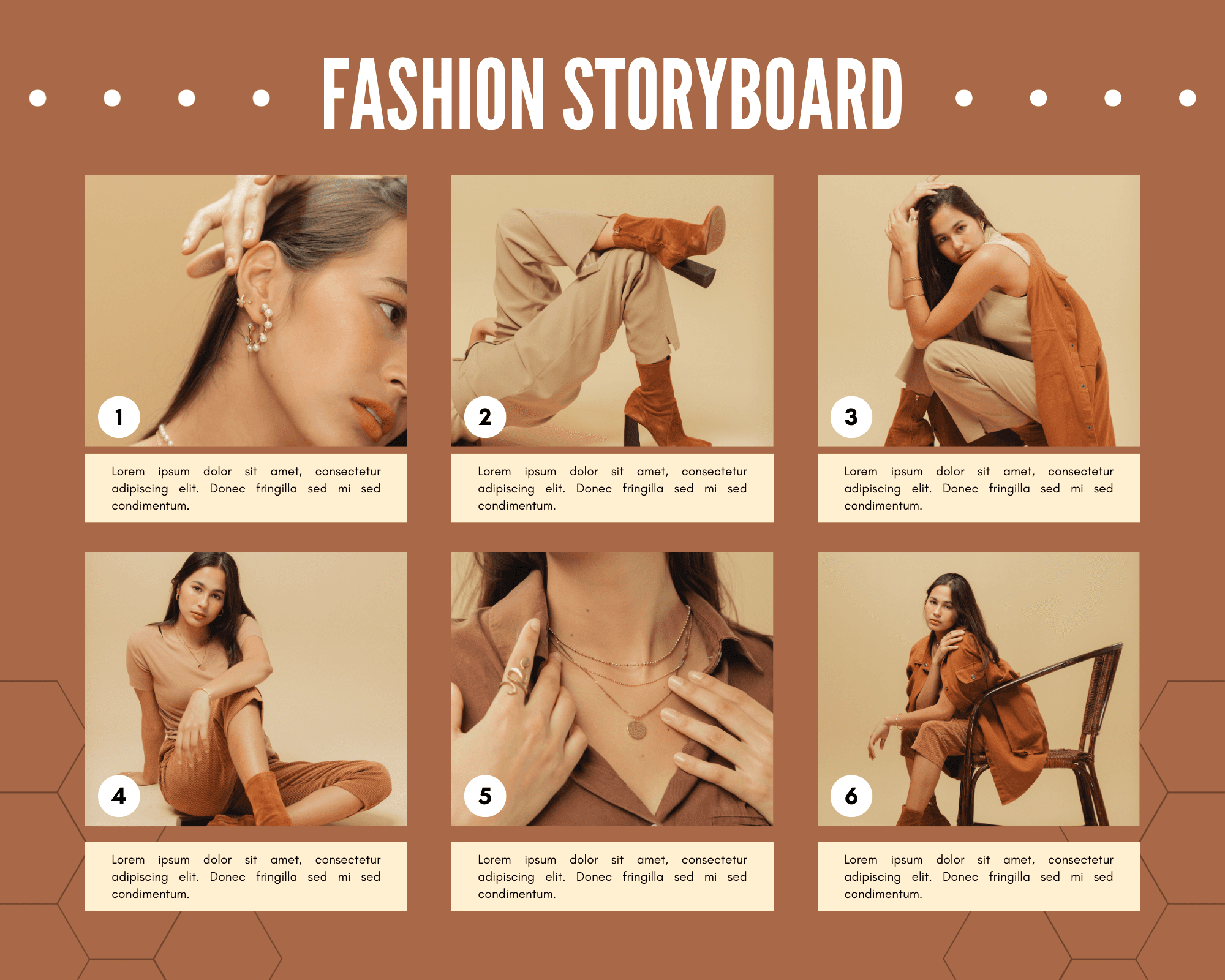 FASHION STORYBOARD

1

Lorem ipsum dolor sit amet, consectetur adipiscing elit. Donec fringilla sed mi sed condimentum.

2

Lorem ipsum dolor sit amet, consectetur adipiscing elit. Donec fringilla sed mi sed condimentum.

3

Lorem ipsum dolor sit amet, consectetur adipiscing elit. Donec fringilla sed mi sed condimentum.

4

Lorem ipsum dolor sit amet, consectetur adipiscing elit. Donec fringilla sed mi sed condimentum.

5

Lorem ipsum dolor sit amet, consectetur adipiscing elit. Donec fringilla sed mi sed condimentum.

6

Lorem ipsum dolor sit amet, consectetur adipiscing elit. Donec fringilla sed mi sed condimentum.