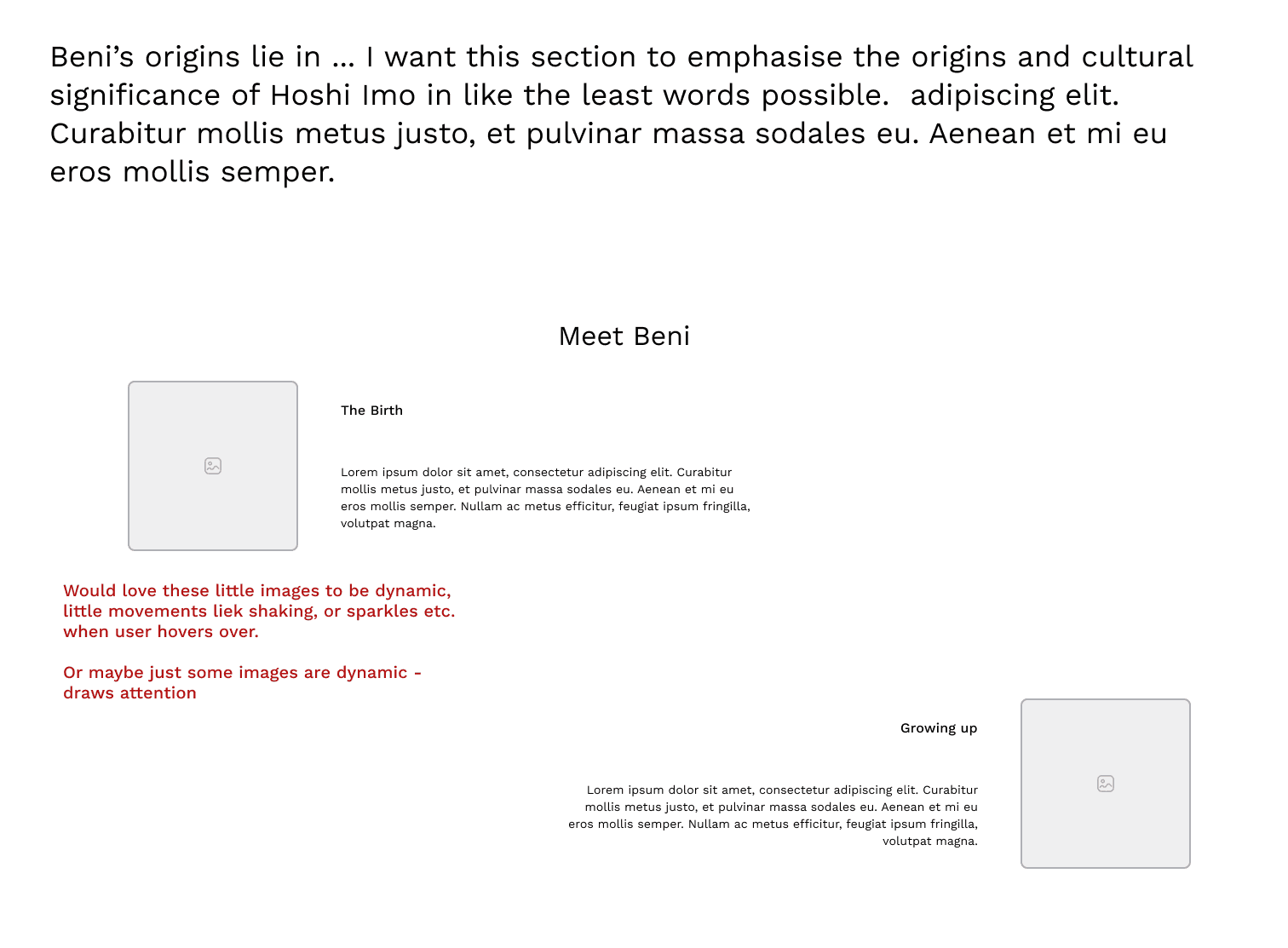 Beni's origins lie in ... I want this section to emphasise the origins and cultural significance of Hoshi Imo in like the least words possible.  adipiscing elit. Curabitur mollis metus justo, et pulvinar massa sodales eu. Aenean et mi eu eros mollis semper.

Meet Beni

The Birth

Lorem ipsum dolor sit amet, consectetur adipiscing elit. Curabitur mollis metus justo, et pulvinar massa sodales eu. Aenean et mi eu eros mollis semper. Nullam ac metus efficitur, feugiat ipsum fringilla, volutpat magna.

Would love these little images to be dynamic, little movements liek shaking, or sparkles etc. when user hovers over.

Or maybe just some images are dynamic - draws attention

Growing up

Lorem ipsum dolor sit amet, consectetur adipiscing elit. Curabitur mollis metus justo, et pulvinar massa sodales eu. Aenean et mi eu eros mollis semper. Nullam ac metus efficitur, feugiat ipsum fringilla, volutpat magna.