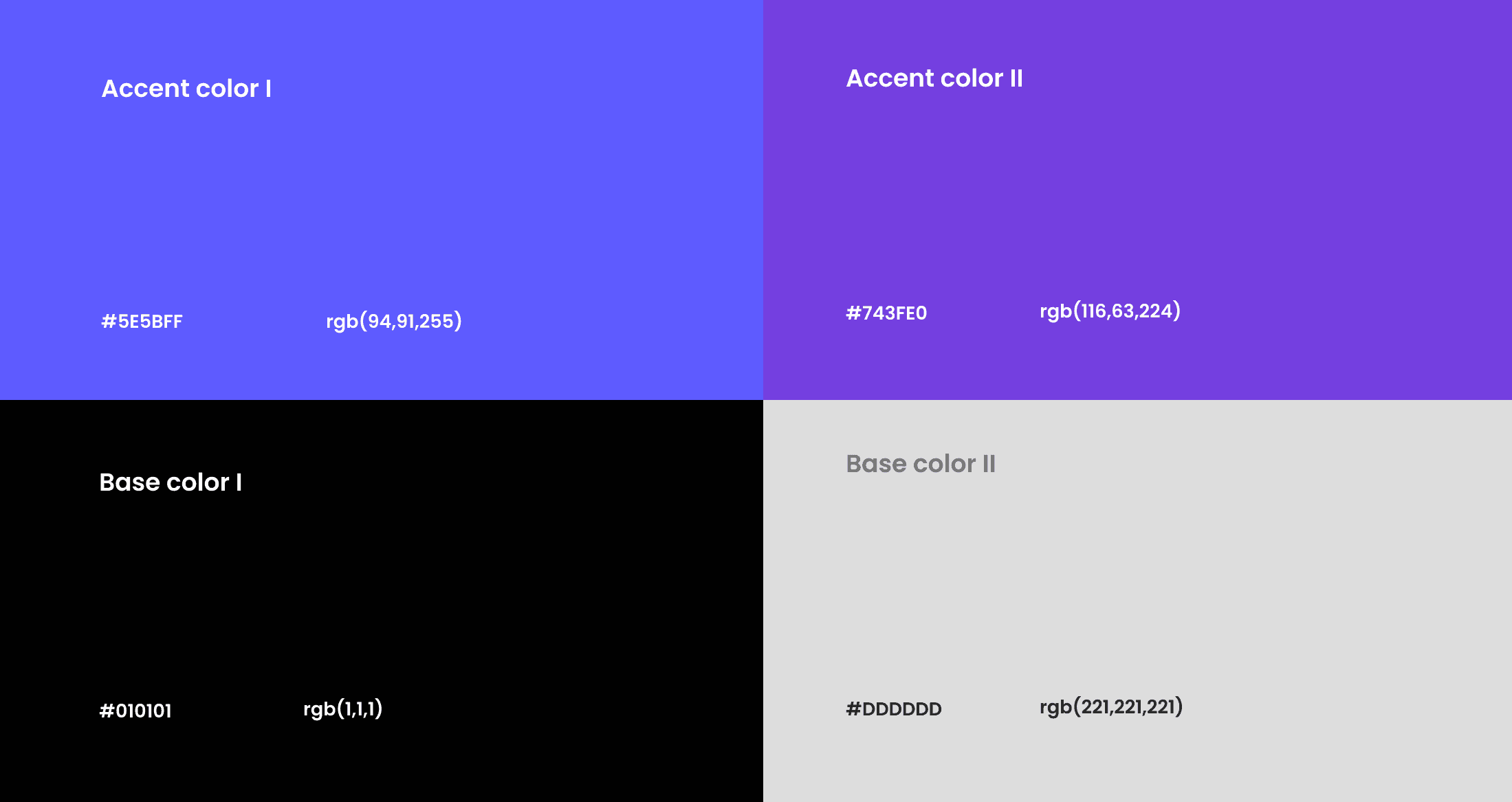 Accent color I

#5E5BFF rgb(94,91,255)

Accent color II

#743FE0 rgb(116,63,224)

Base color I

#010101 rgb(1,1,1)

Base color II

#DDDDDD rgb(221,221,221)