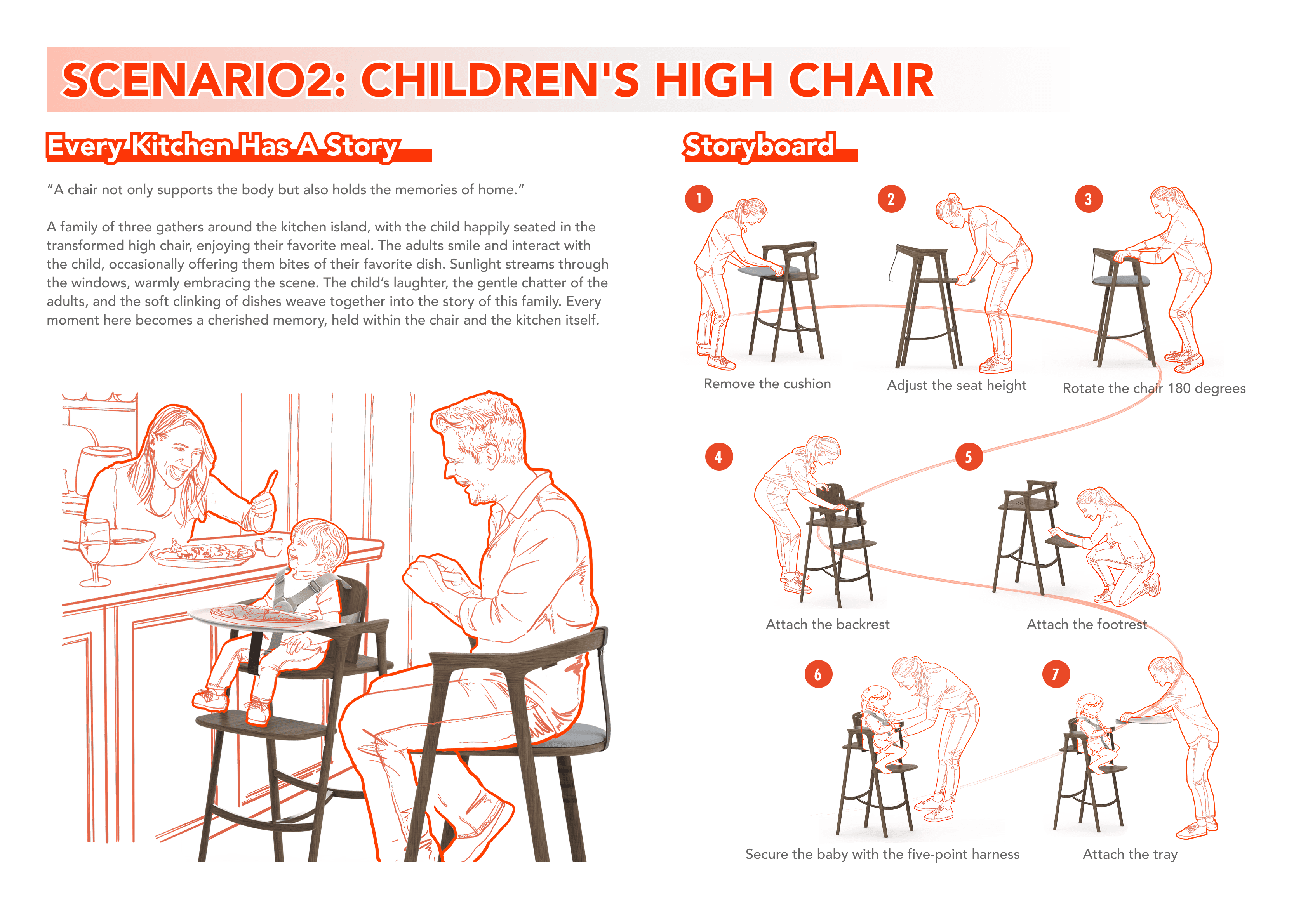 SCENARIO2: CHILDREN'S HIGH CHAIR

Every Kitchen Has A Story

"A chair not only supports the body but also holds the memories of home."

A family of three gathers around the kitchen island, with the child happily seated in the transformed high chair, enjoying their favorite meal. The adults smile and interact with the child, occasionally offering them bites of their favorite dish. Sunlight streams through the windows, warmly embracing the scene. The child's laughter, the gentle chatter of the adults, and the soft clinking of dishes weave together into the story of this family. Every moment here becomes a cherished memory, held within the chair and the kitchen itself.

Storyboard

1
Remove the cushion

2
Adjust the seat height

3
Rotate the chair 180 degrees

4
Attach the backrest

5
Attach the footrest

6
Secure the baby with the five-point harness

7
Attach the tray