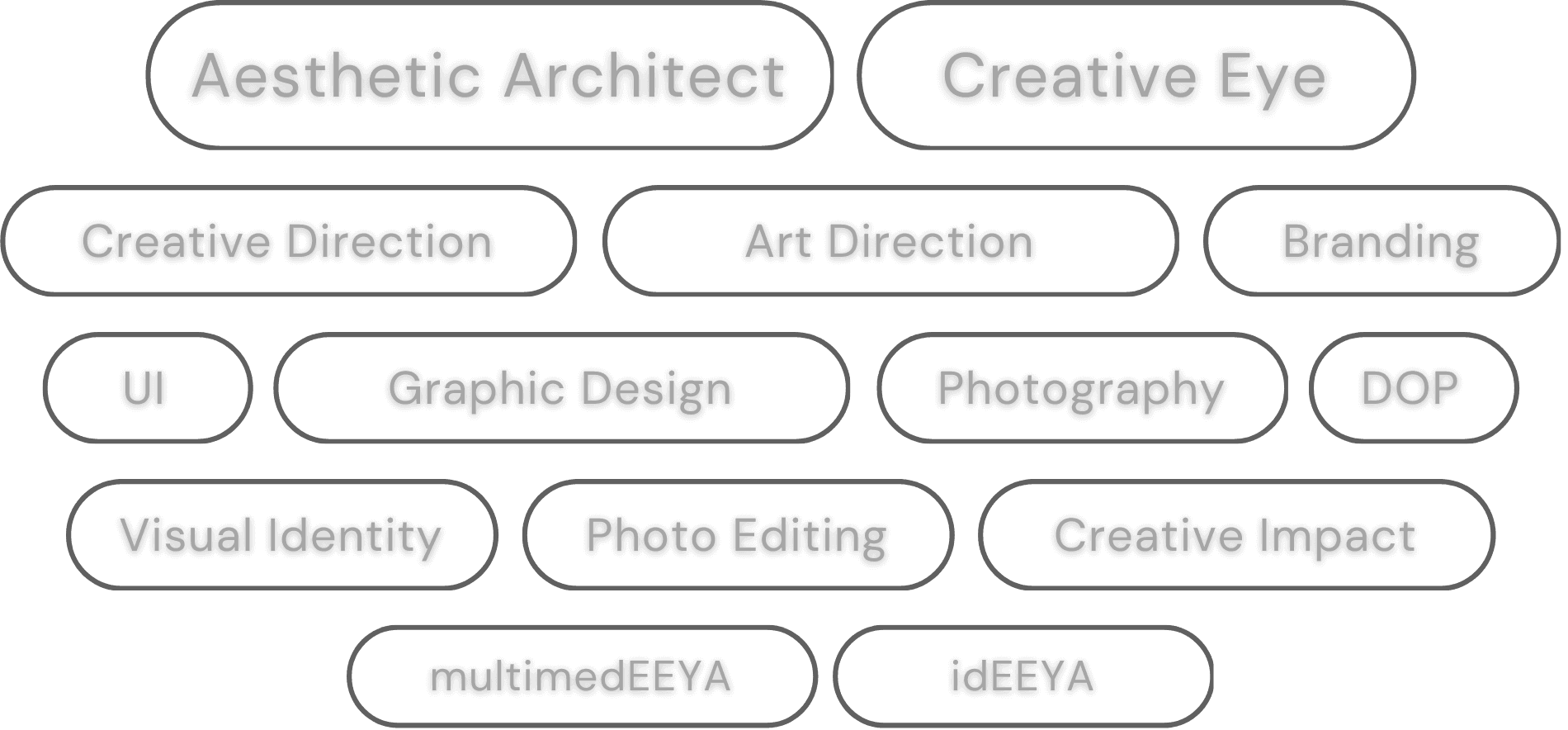 Aesthetic Architect Creative Eye

Creative Direction Art Direction Branding

UI Graphic Design Photography DOP

Visual Identity Photo Editing Creative Impact

multimedEEYA idEEYA