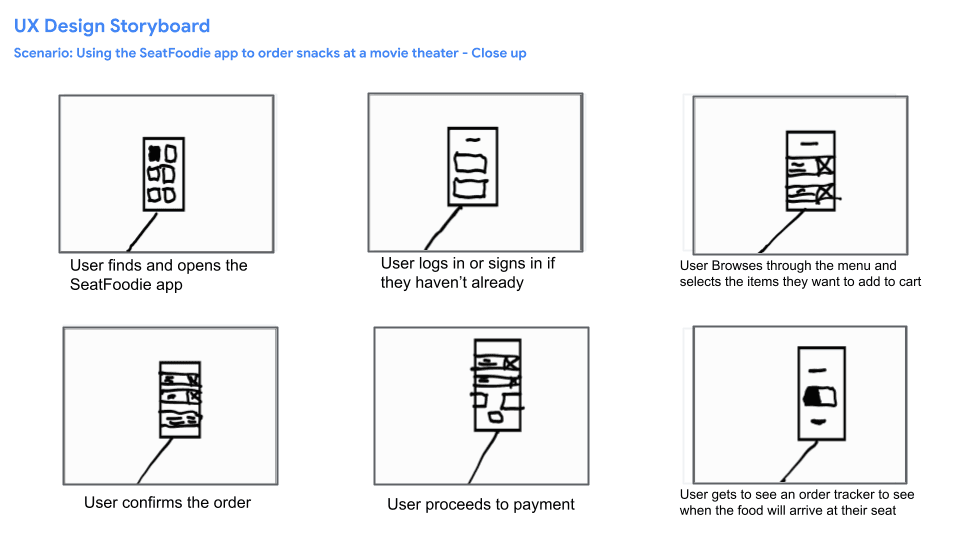 UX Design Storyboard

Scenario: Using the SeatFoodie app to order snacks at a movie theater - Close up

User finds and opens the SeatFoodie app

User logs in or signs in if they haven't already

User Browses through the menu and selects the items they want to add to cart

User confirms the order

User proceeds to payment

User gets to see an order tracker to see when the food will arrive at their seat