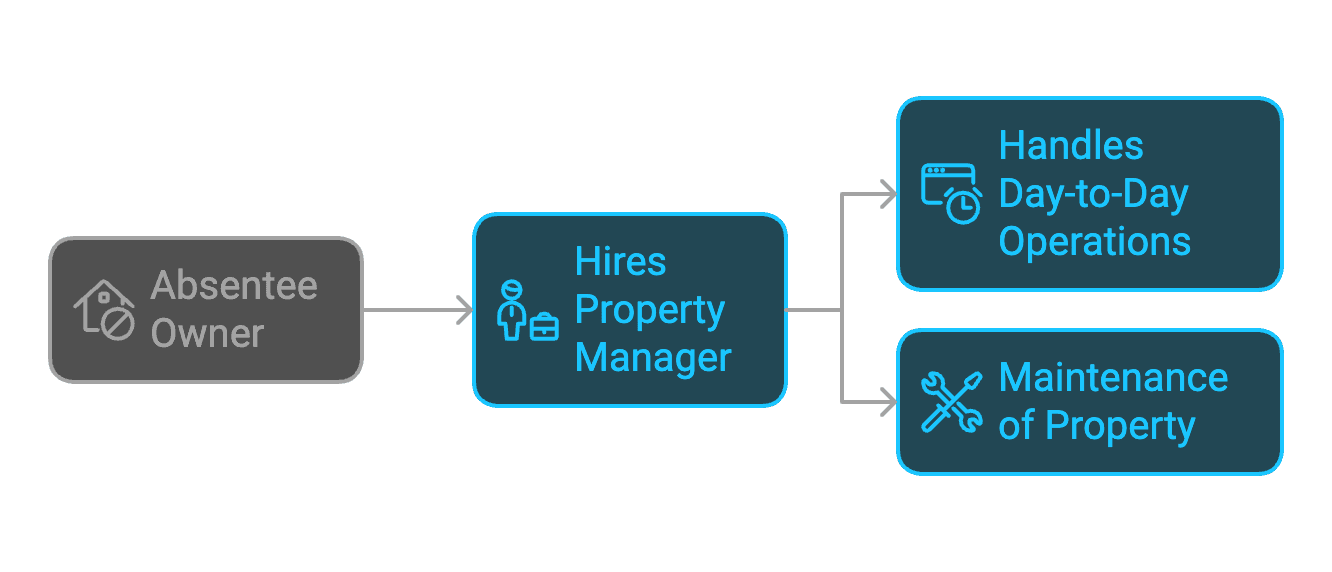 Absentee Owner

Hires Property Manager

Handles Day-to-Day Operations

Maintenance of Property