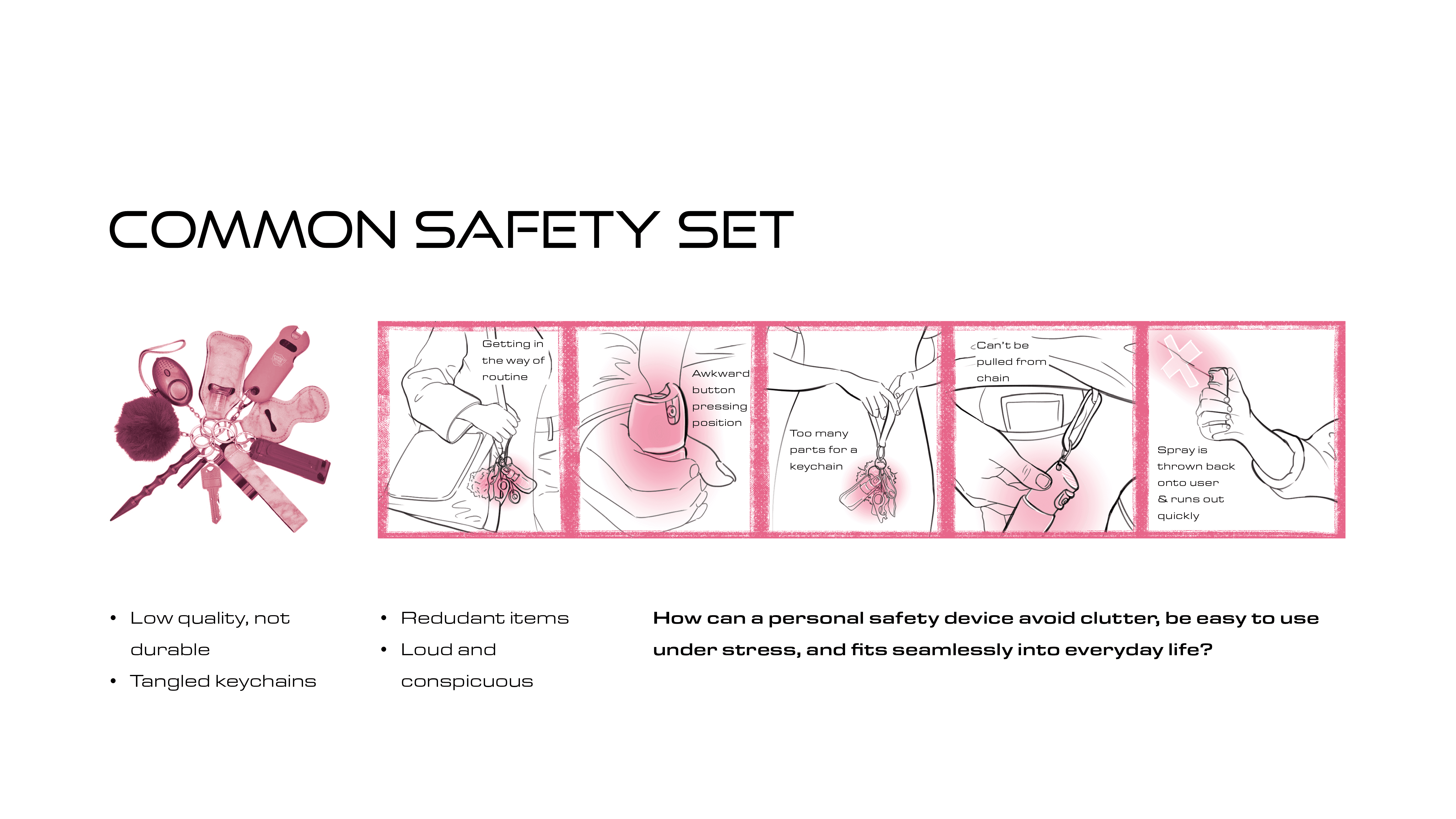 COMMON SAFETY SET

Getting in the way of routine

Awkward button pressing position

Too many parts for a keychain

Can't be pulled from chain

Spray is thrown back onto user & runs out quickly

• Low quality, not durable
• Tangled keychains

• Redudant items
• Loud and conspicuous

How can a personal safety device avoid clutter, be easy to use under stress, and fits seamlessly into everyday life?