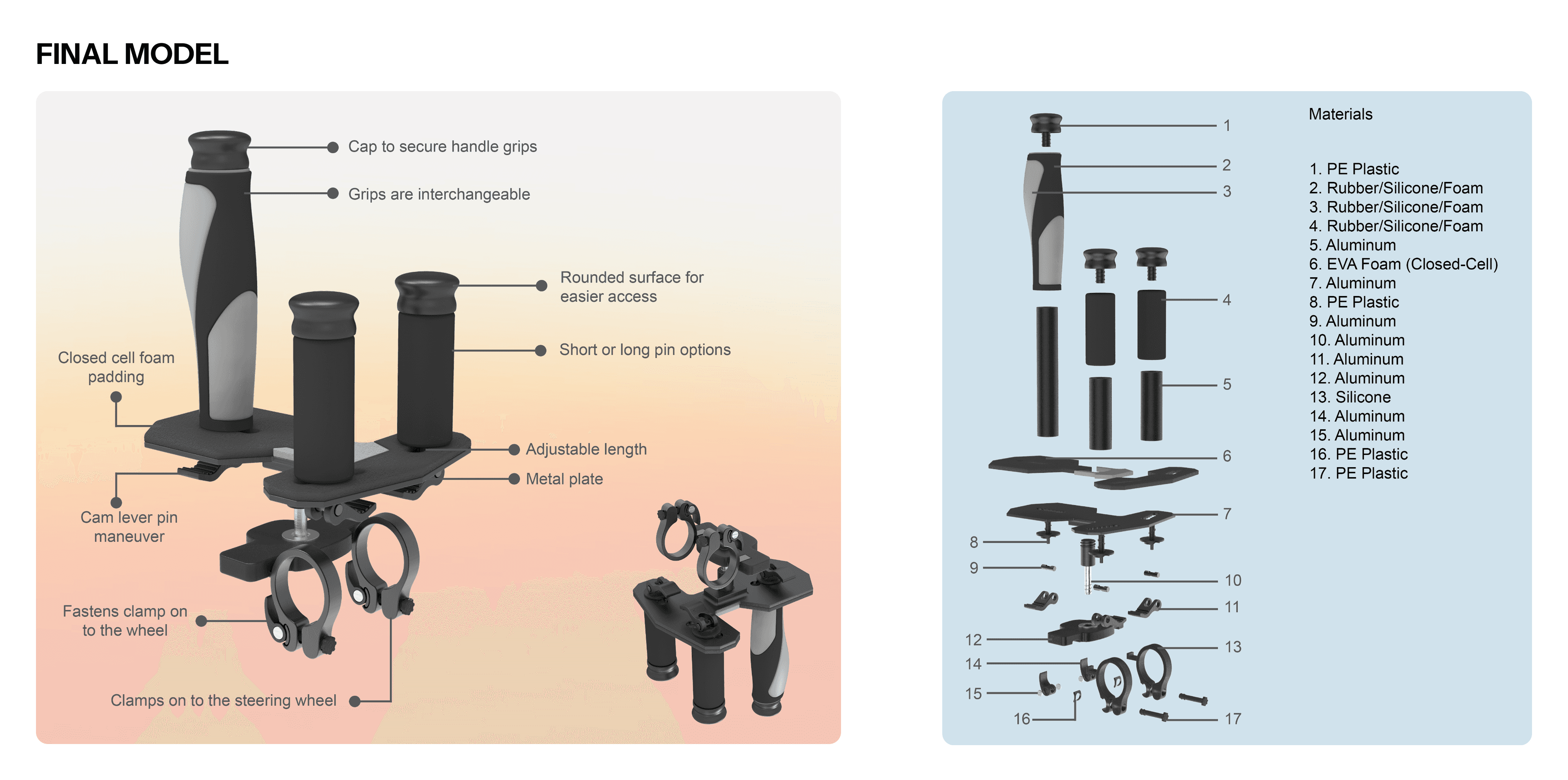 FINAL MODEL

Cap to secure handle grips

Grips are interchangeable

Rounded surface for easier access

Short or long pin options

Closed cell foam padding

Adjustable length

Metal plate

Cam lever pin maneuver

Fastens clamp on to the wheel

Clamps on to the steering wheel

1
2
3
4
5
6
7
8
9
10
11
12
13
14
15
16
17

Materials

1. PE Plastic
2. Rubber/Silicone/Foam
3. Rubber/Silicone/Foam
4. Rubber/Silicone/Foam
5. Aluminum
6. EVA Foam (Closed-Cell)
7. Aluminum
8. PE Plastic
9. Aluminum
10. Aluminum
11. Aluminum
12. Aluminum
13. Silicone
14. Aluminum
15. Aluminum
16. PE Plastic
17. PE Plastic