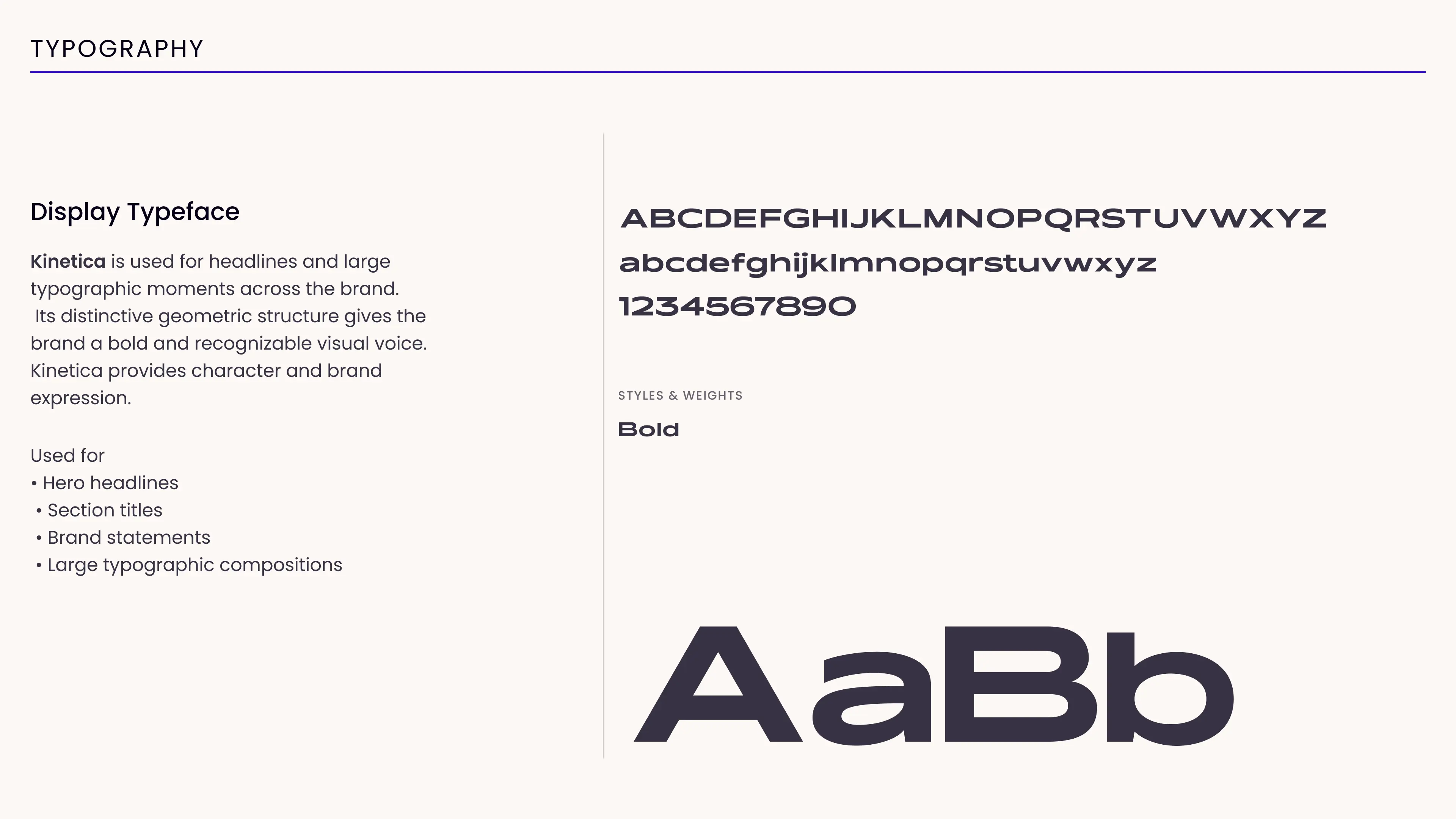 TYPOGRAPHY

Display Typeface

Kinetica is used for headlines and large typographic moments across the brand. Its distinctive geometric structure gives the brand a bold and recognizable visual voice. Kinetica provides character and brand expression.

Used for
• Hero headlines
• Section titles
• Brand statements
• Large typographic compositions

ABCDEFGHIJKLMNOPQRSTUVWXYZ
abcdefghijklmnopqrstuvwxyz
1234567890

STYLES & WEIGHTS

Bold

AaBb