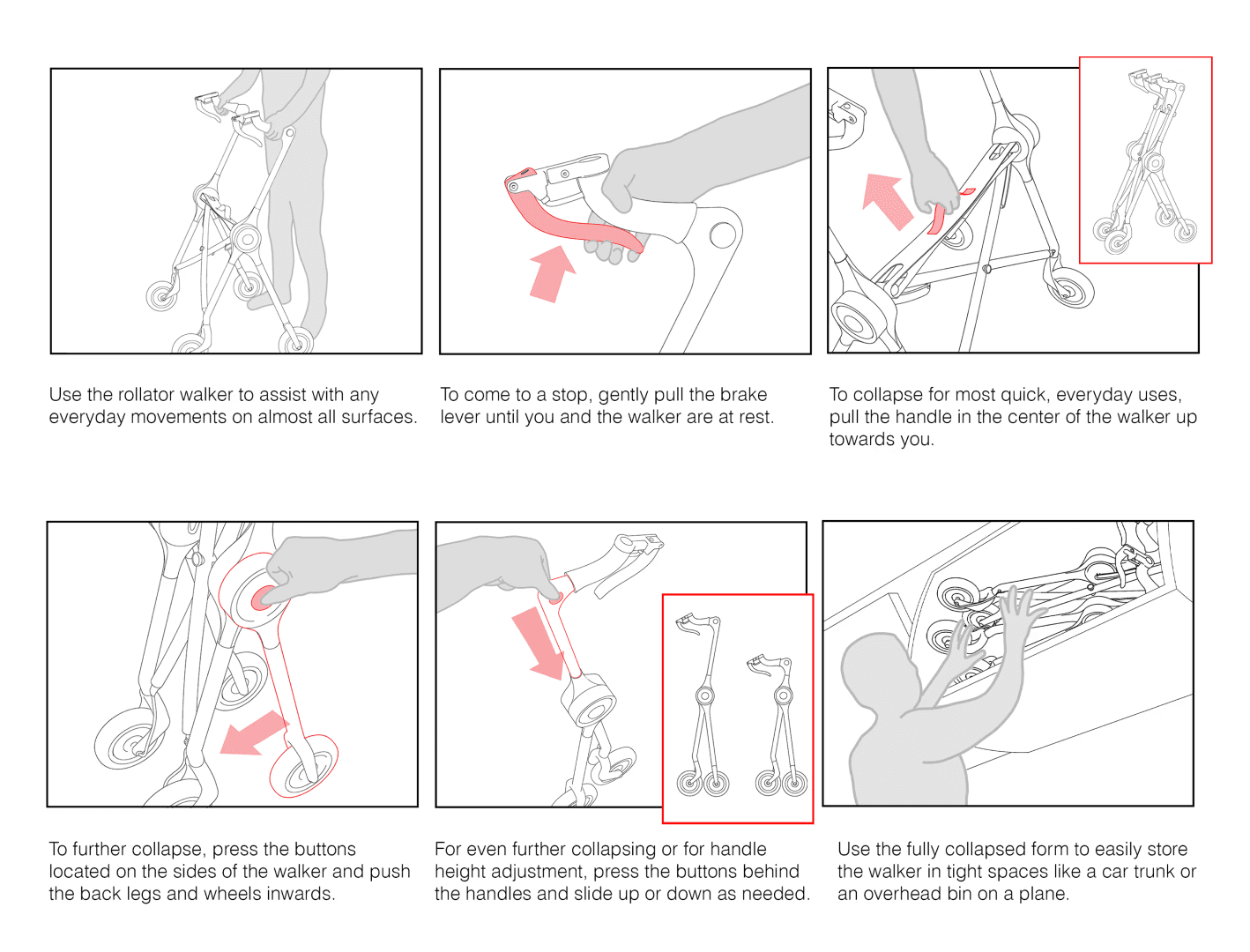 Use the rollator walker to assist with any everyday movements on almost all surfaces.

To come to a stop, gently pull the brake lever until you and the walker are at rest.

To collapse for most quick, everyday uses, pull the handle in the center of the walker up towards you.

To further collapse, press the buttons located on the sides of the walker and push the back legs and wheels inwards.

For even further collapsing or for handle height adjustment, press the buttons behind the handles and slide up or down as needed.

Use the fully collapsed form to easily store the walker in tight spaces like a car trunk or an overhead bin on a plane.