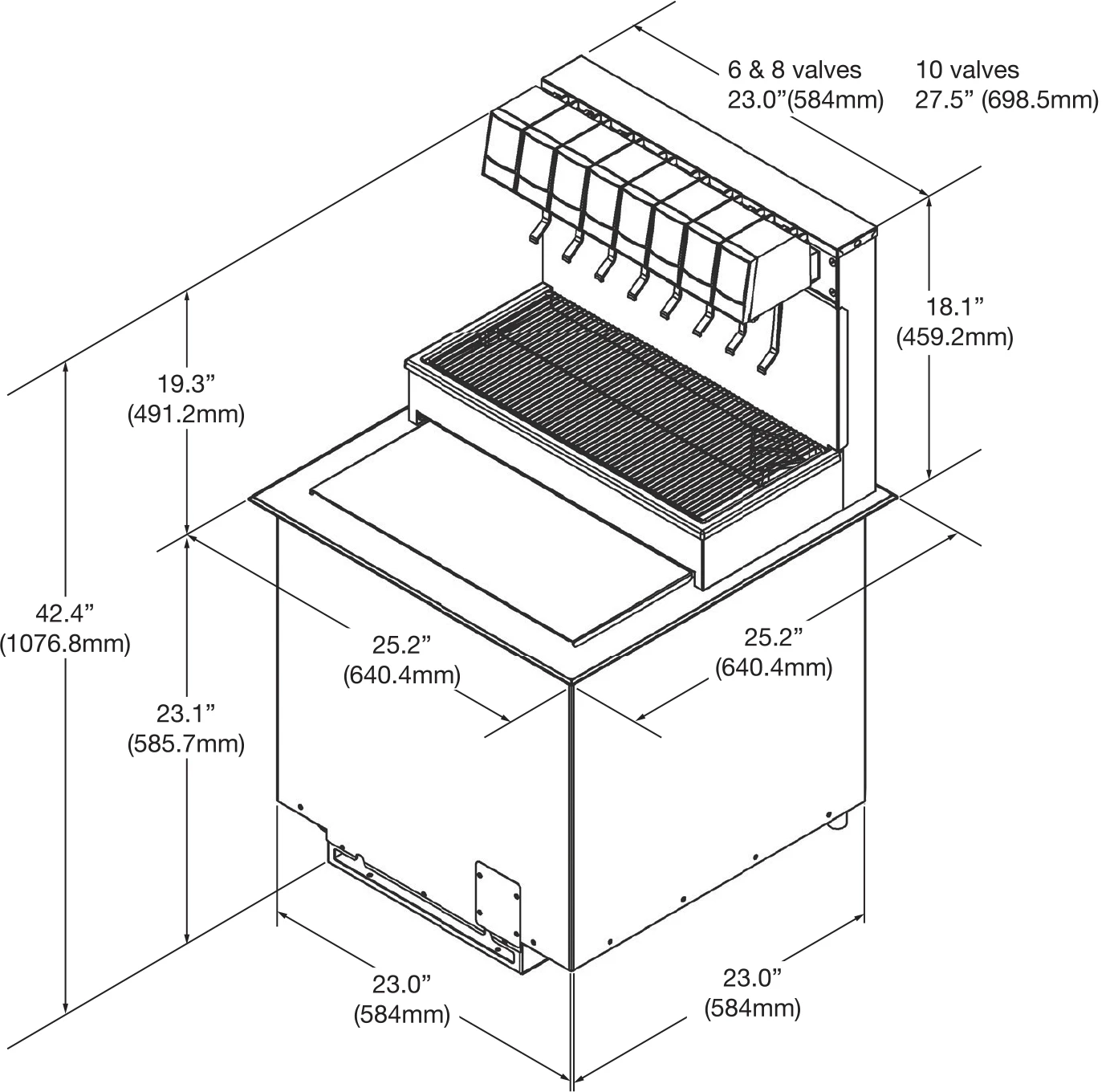 6 & 8 valves
23.0”(584mm)

10 valves
27.5” (698.5mm)

18.1”
(459.2mm)

19.3”
(491.2mm)

42.4”
(1076.8mm)

25.2”
(640.4mm)

25.2”
(640.4mm)

23.1”
(585.7mm)

23.0”
(584mm)

23.0”
(584mm)