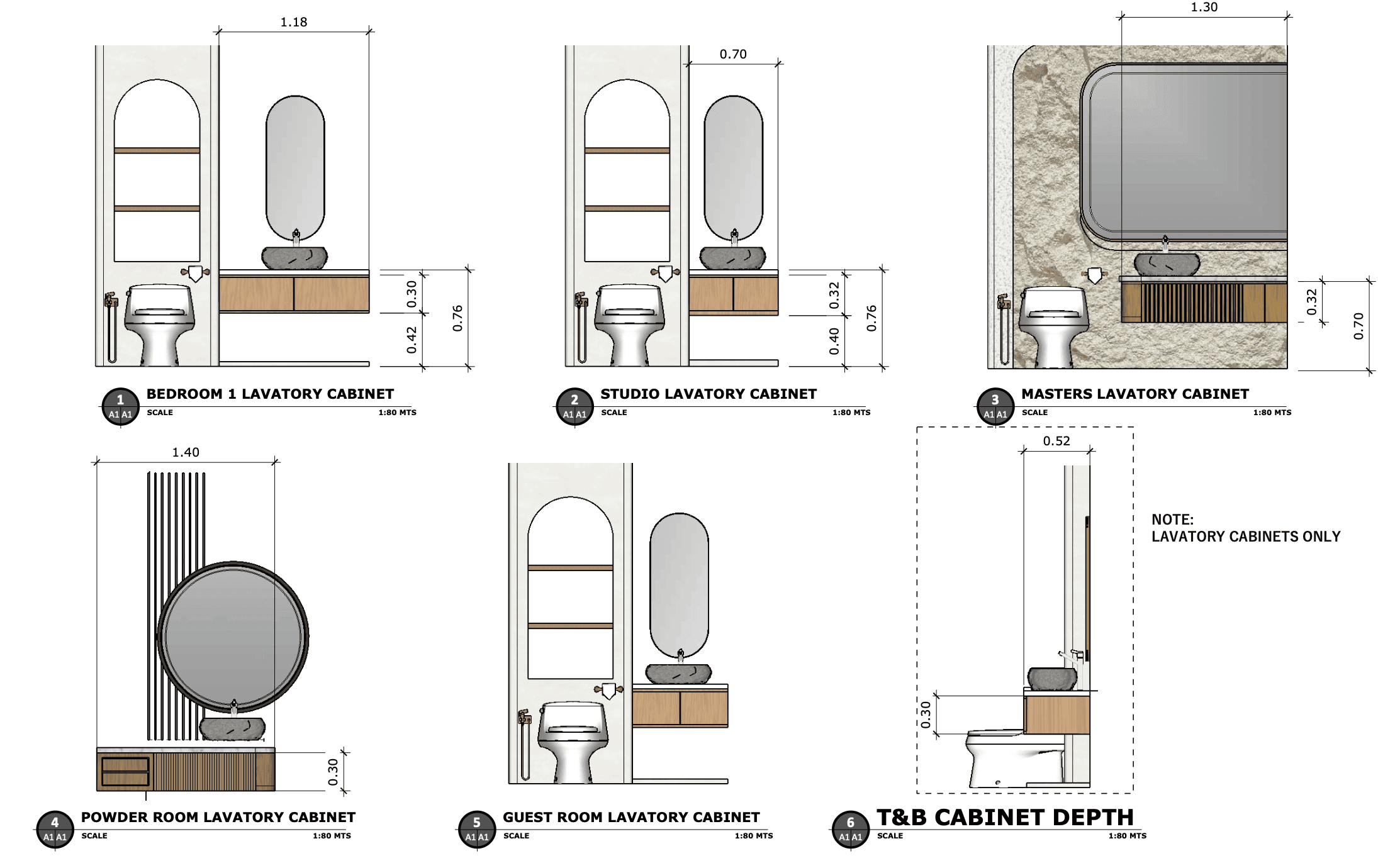 1.18

0.30
0.42
0.76

1
A1 A1
BEDROOM 1 LAVATORY CABINET
SCALE 1:80 MTS

0.70

0.32
0.40
0.76

2
A1 A1
STUDIO LAVATORY CABINET
SCALE 1:80 MTS

1.30

0.32
0.70

3
A1 A1
MASTERS LAVATORY CABINET
SCALE 1:80 MTS

1.40

0.30

4
A1 A1
POWDER ROOM LAVATORY CABINET
SCALE 1:80 MTS

5
A1 A1
GUEST ROOM LAVATORY CABINET
SCALE 1:80 MTS

0.52

0.30

NOTE:
LAVATORY CABINETS ONLY

6
A1 A1
T&B CABINET DEPTH
SCALE 1:80 MTS