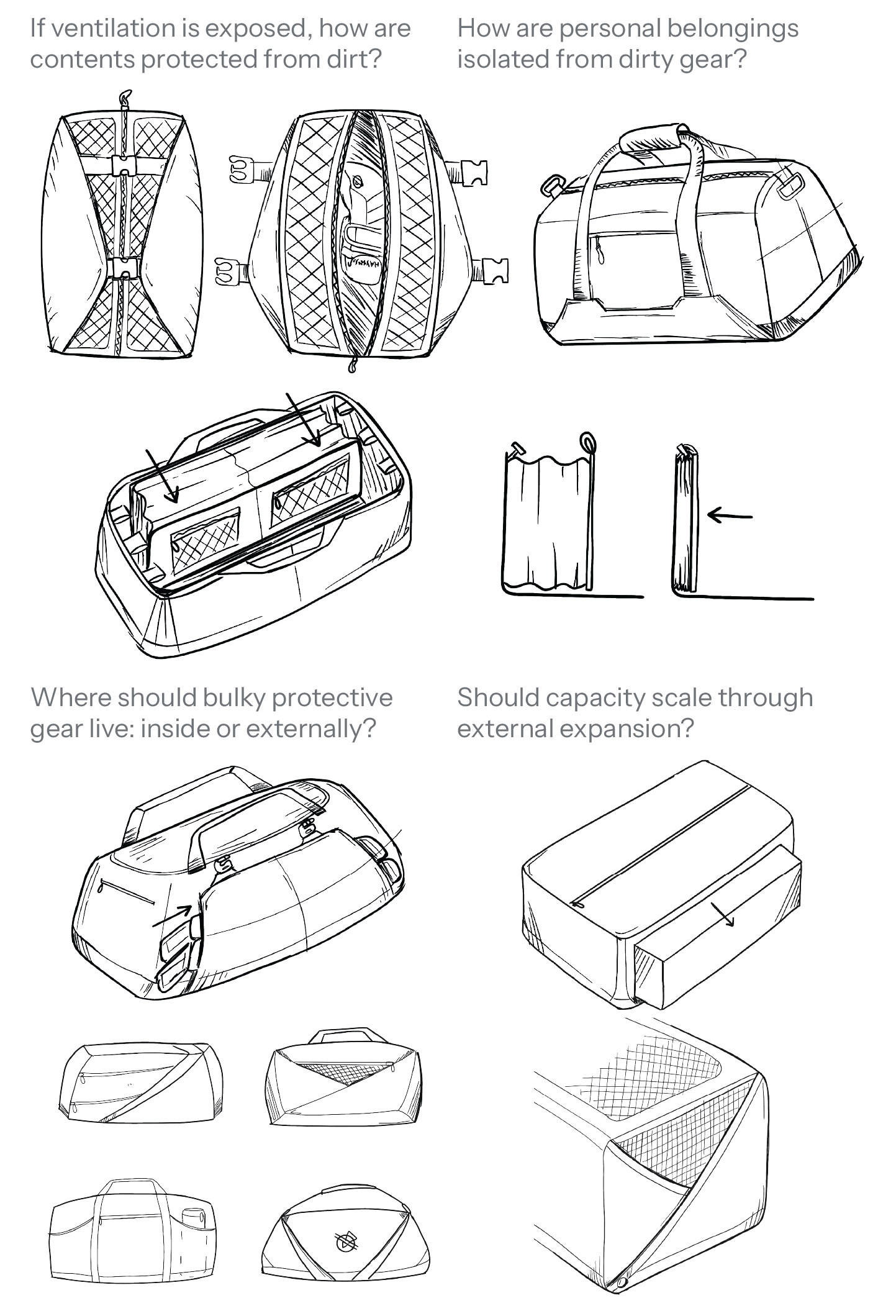 If ventilation is exposed, how are contents protected from dirt?

How are personal belongings isolated from dirty gear?

Where should bulky protective gear live: inside or externally?

Should capacity scale through external expansion?