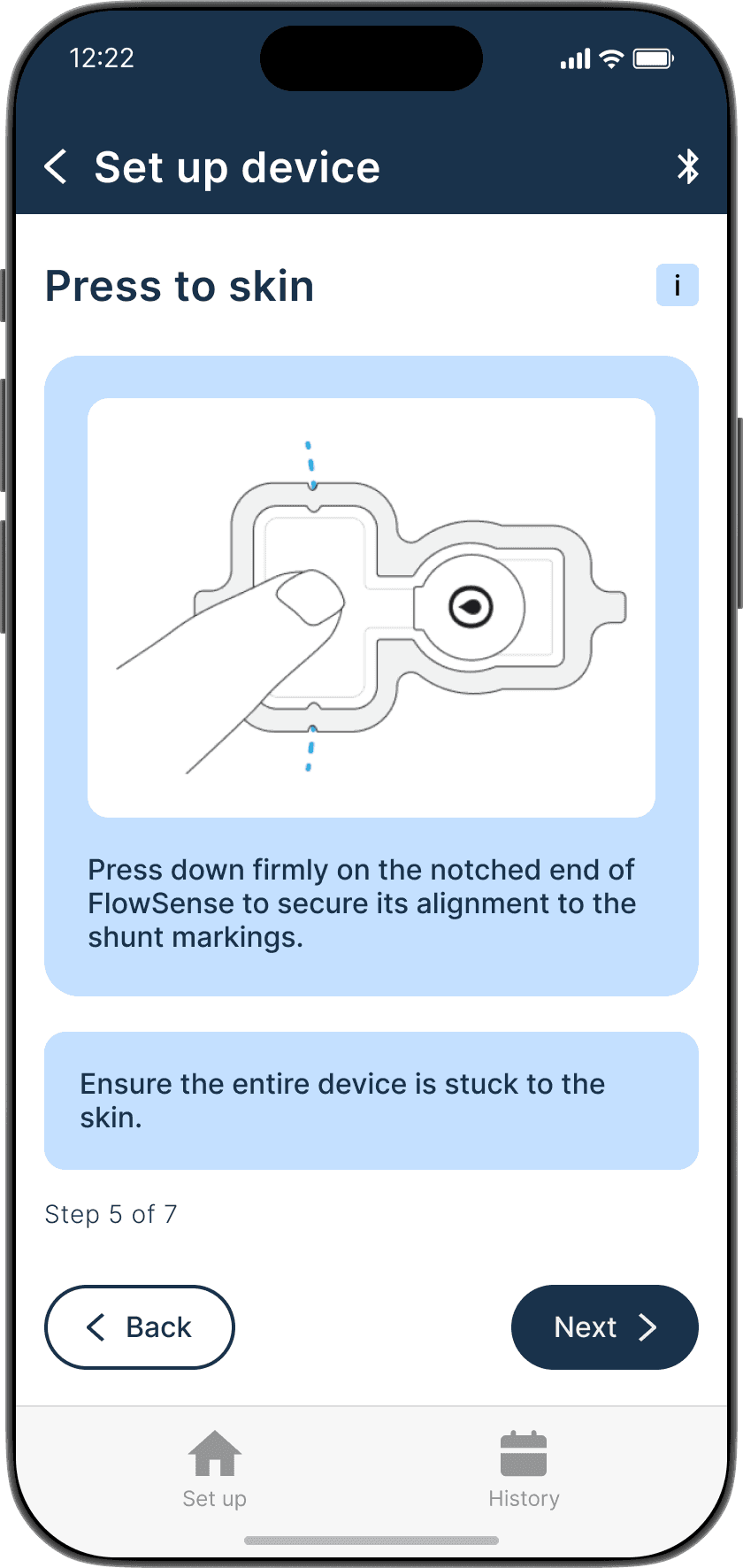 12:22

Set up device

Press to skin

i

Press down firmly on the notched end of FlowSense to secure its alignment to the shunt markings.

Ensure the entire device is stuck to the skin.

Step 5 of 7

Back

Next

Set up

History