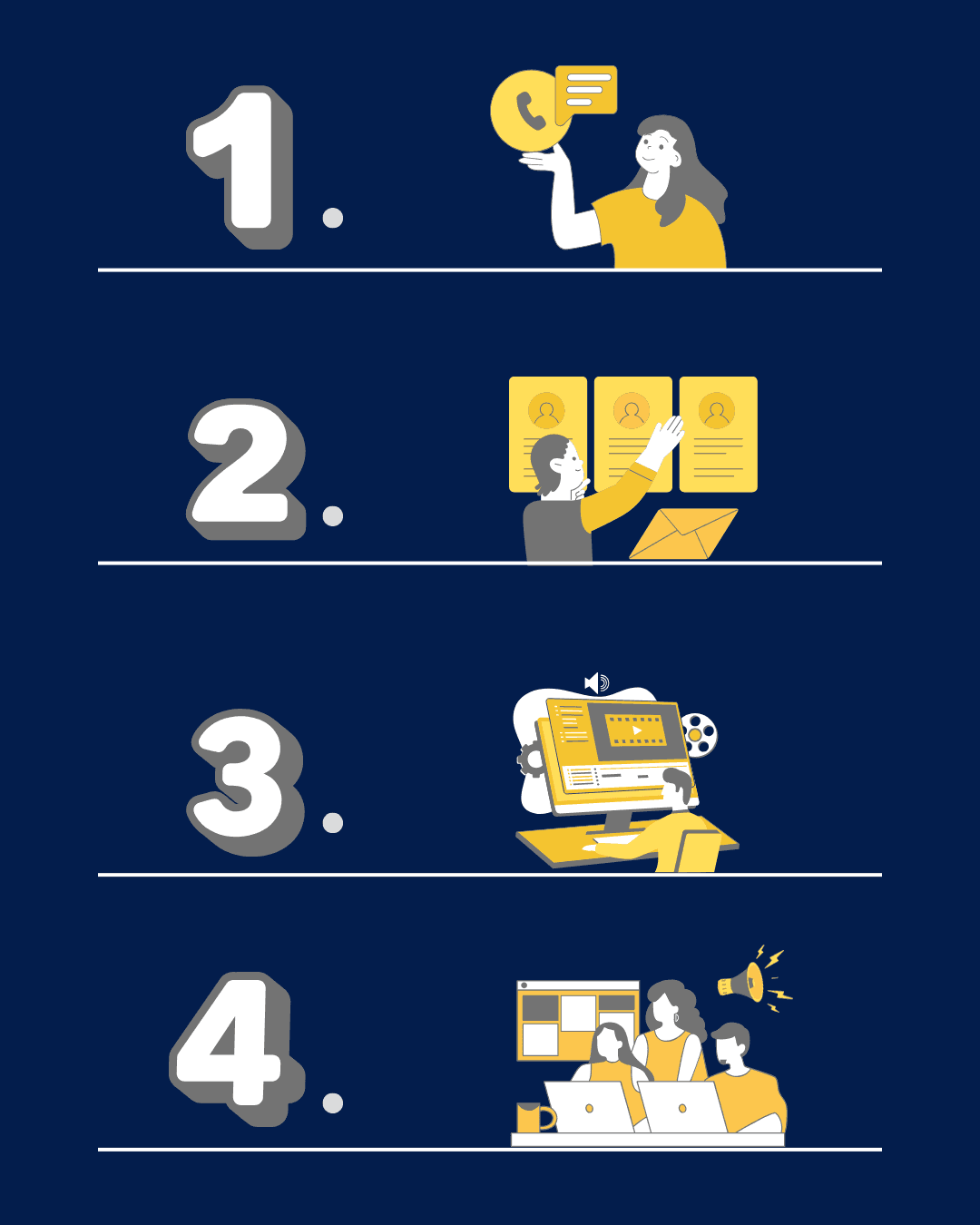 1.

2.

3.

4.