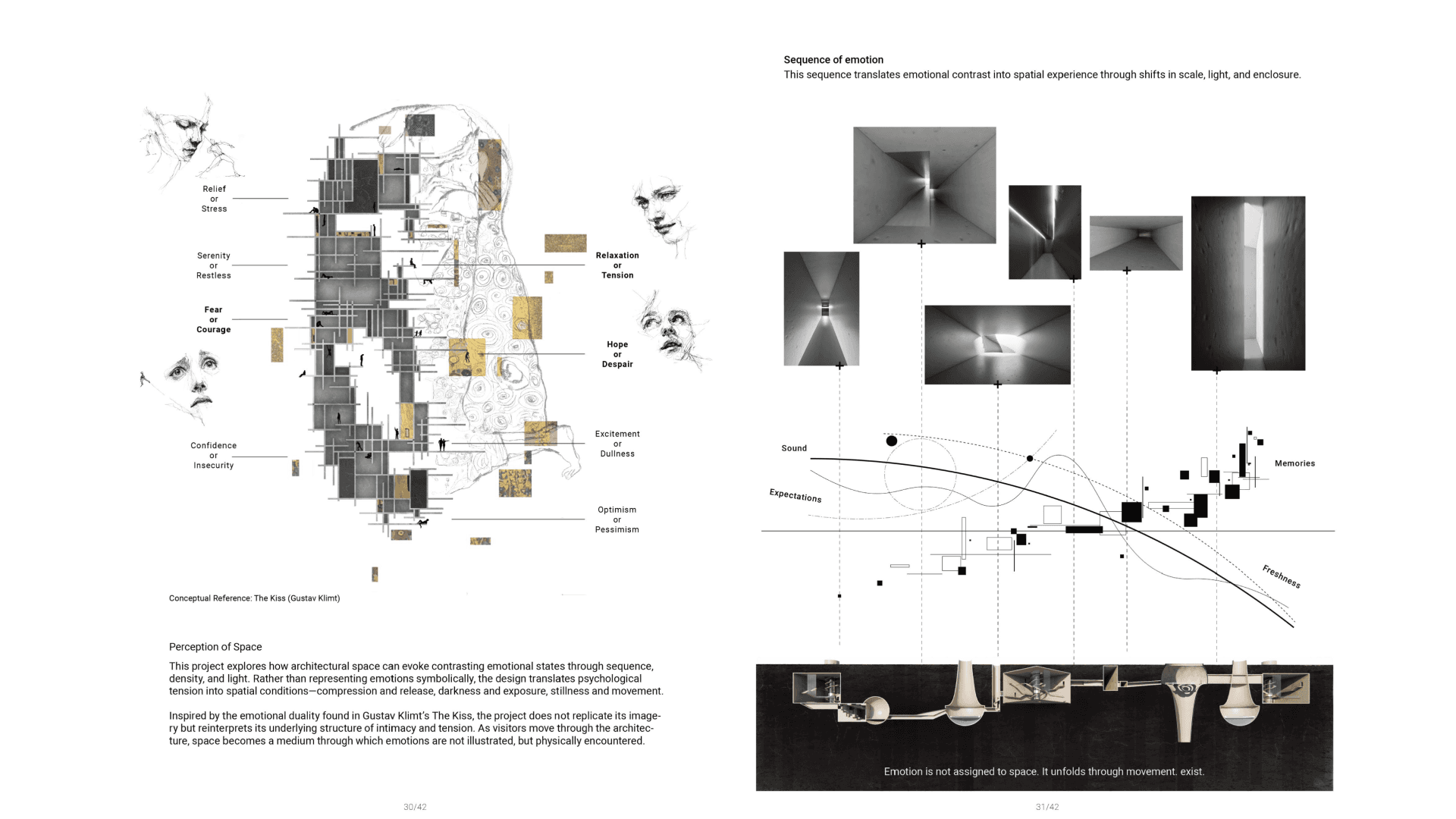 Relief
or
Stress

Serenity
or
Restless

Fear
or
Courage

Confidence
or
Insecurity

Relaxation
or
Tension

Hope
or
Despair

Excitement
or
Dullness

Optimism
or
Pessimism

Conceptual Reference: The Kiss (Gustav Klimt)

Perception of Space

This project explores how architectural space can evoke contrasting emotional states through sequence, density, and light. Rather than representing emotions symbolically, the design translates psychological tension into spatial conditions—compression and release, darkness and exposure, stillness and movement.

Inspired by the emotional duality found in Gustav Klimt's The Kiss, the project does not replicate its imagery but reinterprets its underlying structure of intimacy and tension. As visitors move through the architecture, space becomes a medium through which emotions are not illustrated, but physically encountered.

30/42

Sequence of emotion
This sequence translates emotional contrast into spatial experience through shifts in scale, light, and enclosure.

Sound

Expectations

Memories

Freshness

Emotion is not assigned to space. It unfolds through movement. exist.

31/42