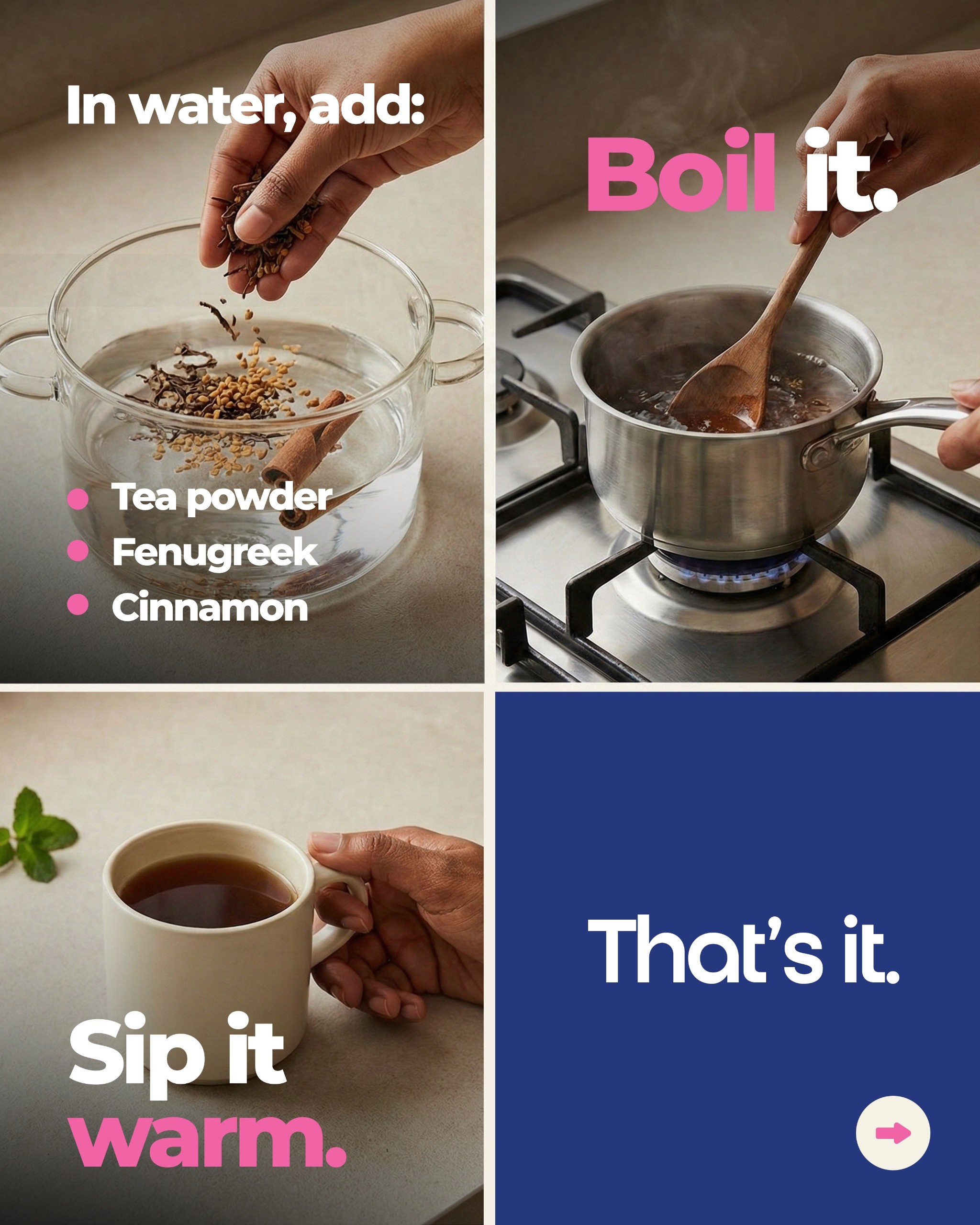 In water, add:

- Tea powder
- Fenugreek
- Cinnamon

Boil it.

Sip it warm.

That's it.