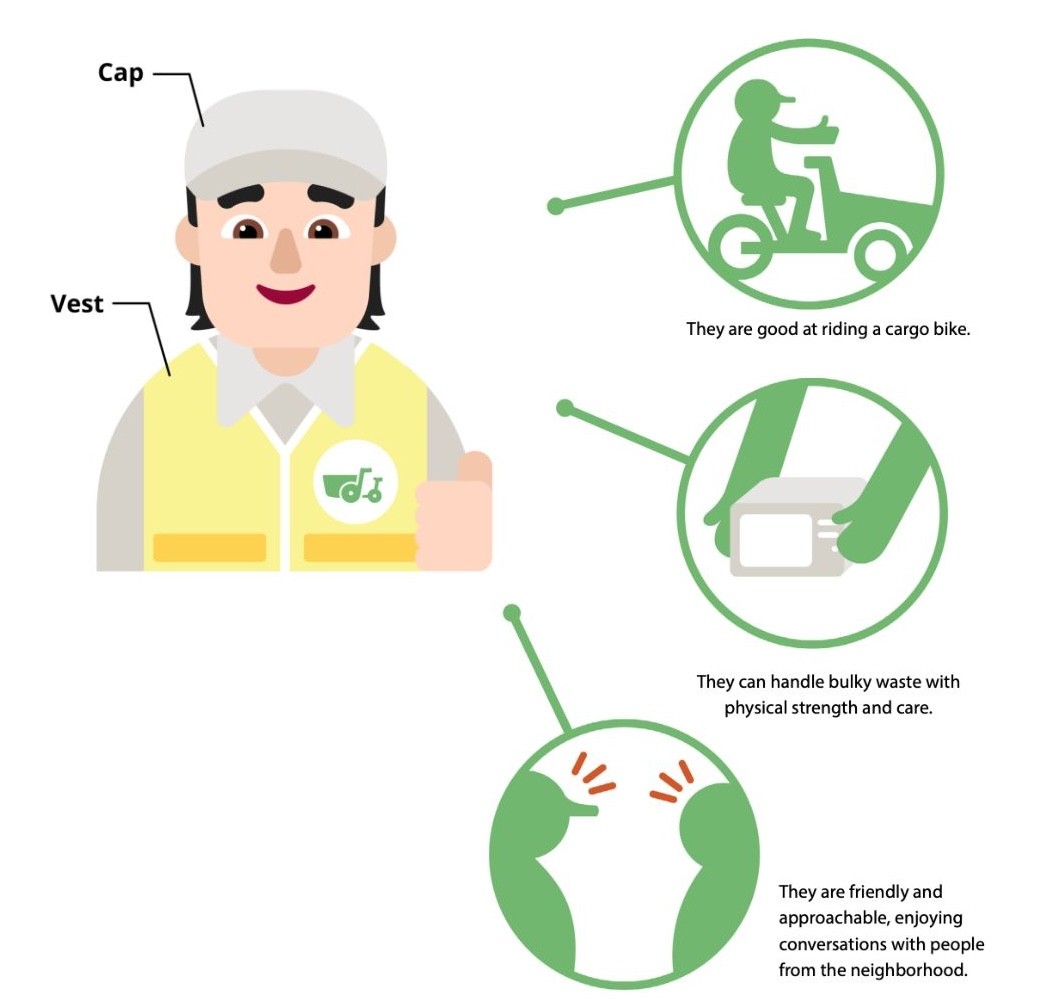 Cap

Vest

They are good at riding a cargo bike.

They can handle bulky waste with physical strength and care.

They are friendly and approachable, enjoying conversations with people from the neighborhood.