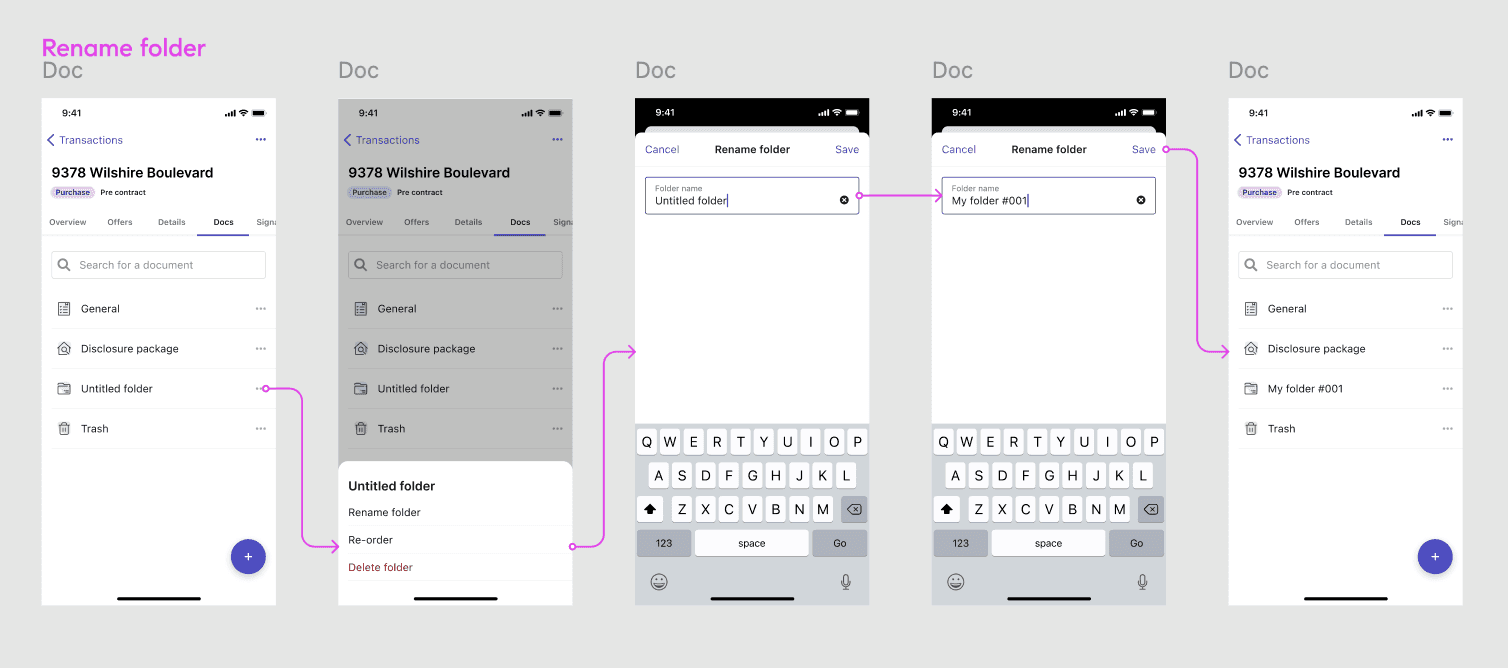 Rename folder

Doc

9:41

Transactions

9378 Wilshire Boulevard

Purchase Pre contract

Overview Offers Details Docs Signa

Search for a document

General

Disclosure package

Untitled folder

Trash

+

Doc

9:41

Transactions

9378 Wilshire Boulevard

Purchase Pre contract

Overview Offers Details Docs Signa

Search for a document

General

Disclosure package

Untitled folder

Trash

Untitled folder

Rename folder

Re-order

Delete folder

Doc

9:41

Cancel Rename folder Save

Folder name

Untitled folder

Q W E R T Y U I O P
A S D F G H J K L
Z X C V B N M
123 space Go

Doc

9:41

Cancel Rename folder Save

Folder name

My folder #001

Q W E R T Y U I O P
A S D F G H J K L
Z X C V B N M
123 space Go

Doc

9:41

Transactions

9378 Wilshire Boulevard

Purchase Pre contract

Overview Offers Details Docs Signa

Search for a document

General

Disclosure package

My folder #001

Trash

+