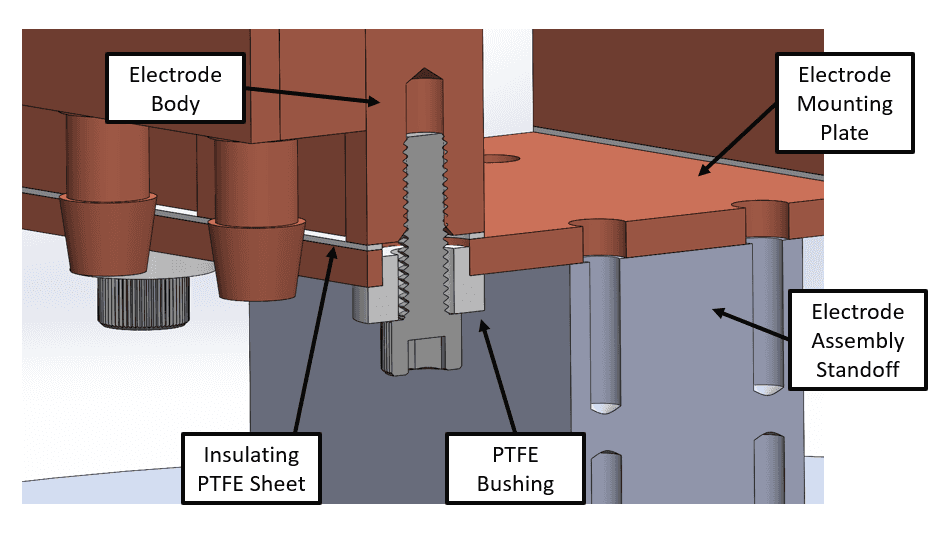 Electrode Body

Electrode Mounting Plate

Electrode Assembly Standoff

Insulating PTFE Sheet

PTFE Bushing