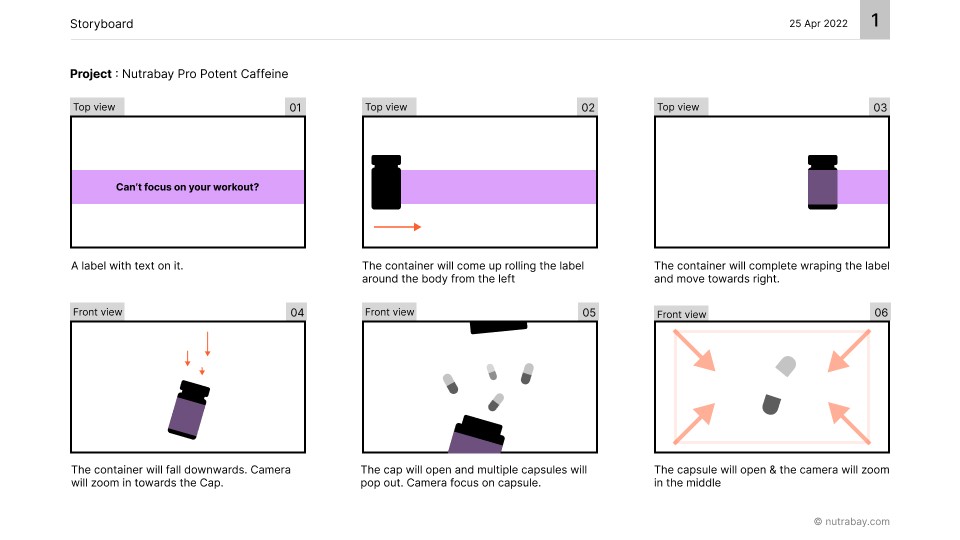 Storyboard

25 Apr 2022

1

**Project** : Nutrabay Pro Potent Caffeine

Top view

01

Can't focus on your workout?

A label with text on it.

Top view

02

The container will come up rolling the label around the body from the left

Top view

03

The container will complete wraping the label and move towards right.

Front view

04

The container will fall downwards. Camera will zoom in towards the Cap.

Front view

05

The cap will open and multiple capsules will pop out. Camera focus on capsule.

Front view

06

The capsule will open & the camera will zoom in the middle

© nutrabay.com