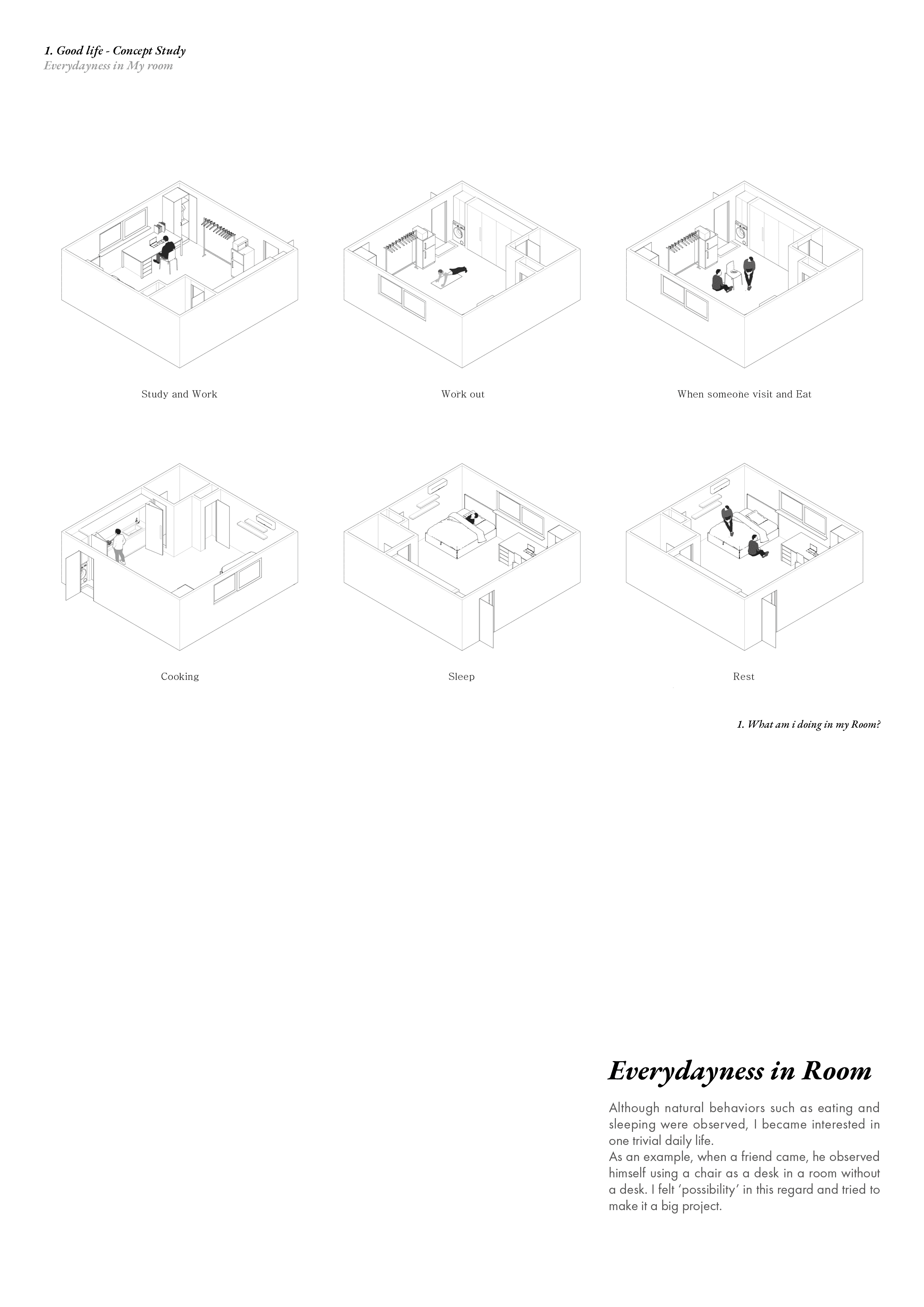 1. Good life - Concept Study
Everydayness in My room

Study and Work

Work out

When someone visit and Eat

Cooking

Sleep

Rest

1. What am i doing in my Room?

Everydayness in Room

Although natural behaviors such as eating and sleeping were observed, I became interested in one trivial daily life.
As an example, when a friend came, he observed himself using a chair as a desk in a room without a desk. I felt 'possibility' in this regard and tried to make it a big project.