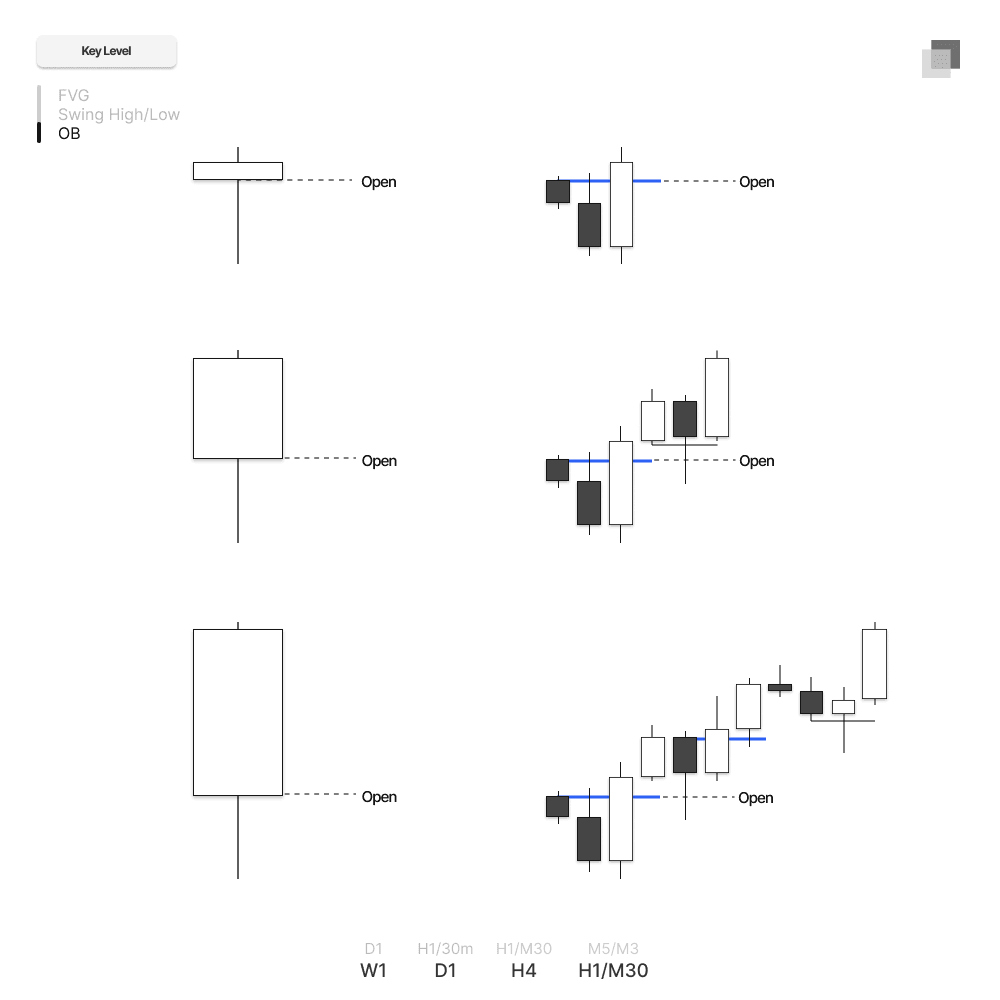 Key Level

FVG
Swing High/Low
OB

Open

Open

Open

Open

Open

Open

D1
W1

H1/30m
D1

H1/M30
H4

M5/M3
H1/M30