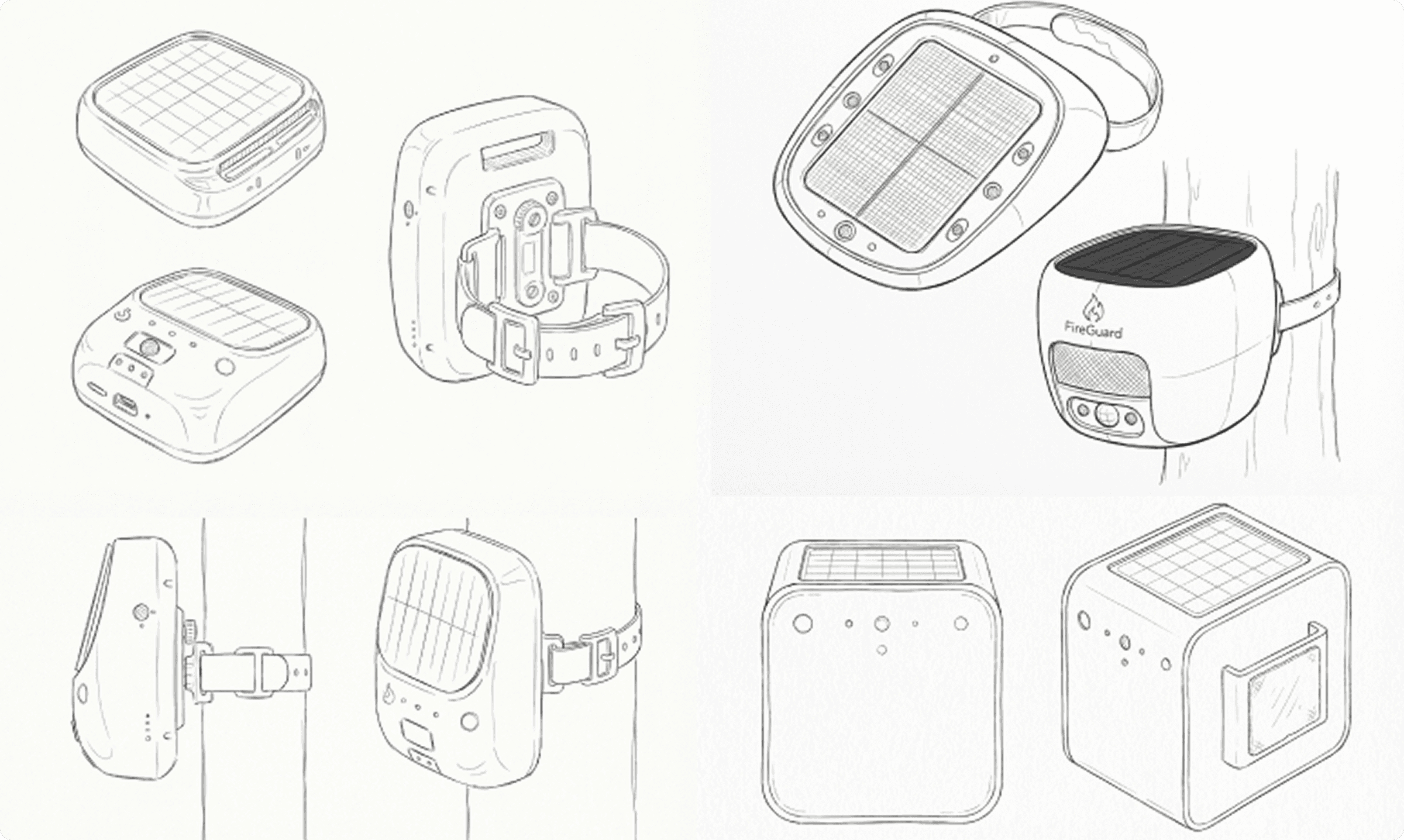 FireGuard