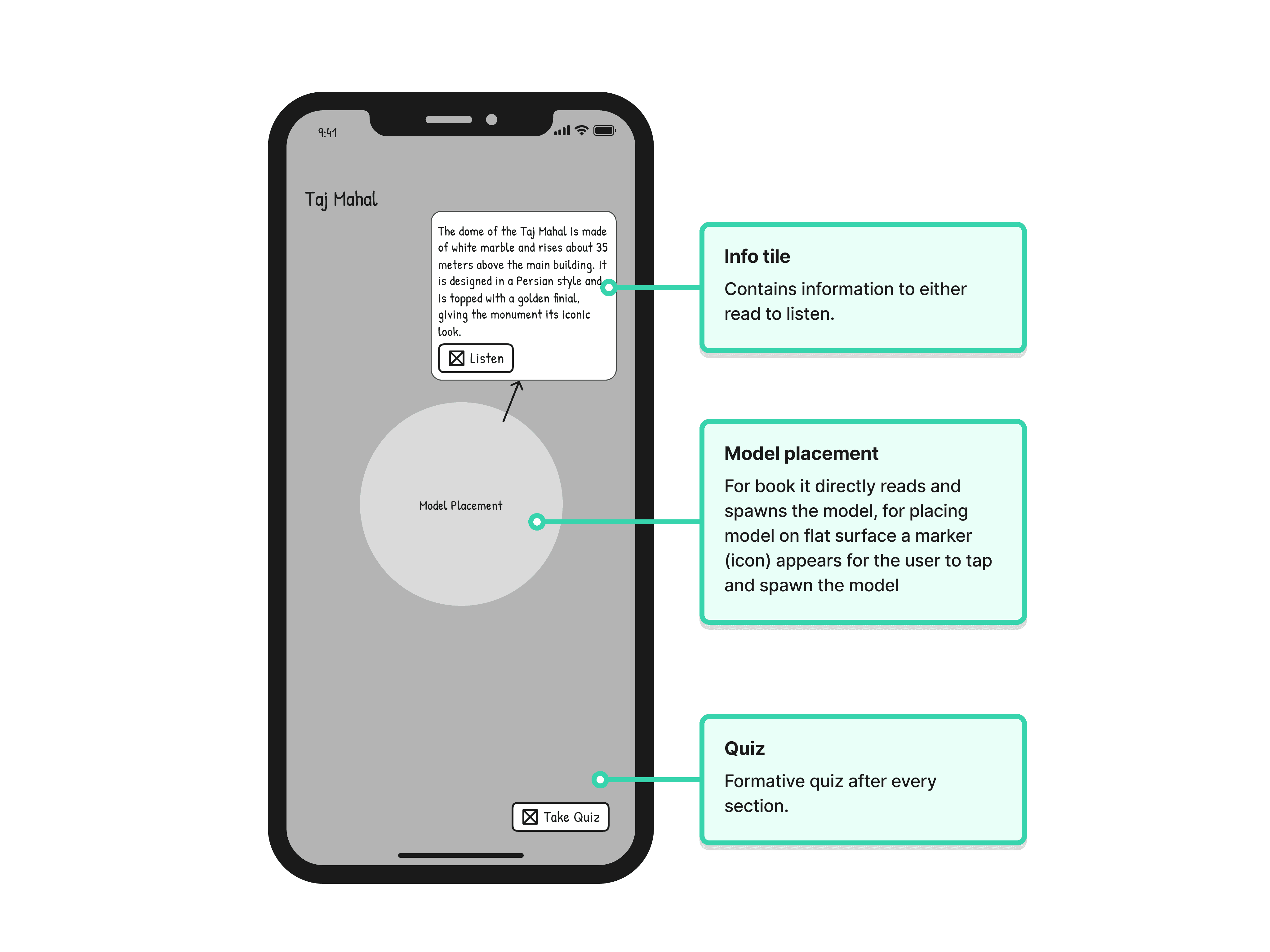 9:41

Taj Mahal

The dome of the Taj Mahal is made of white marble and rises about 35 meters above the main building. It is designed in a Persian style and is topped with a golden finial, giving the monument its iconic look.

Listen

Model Placement

Take Quiz

Info tile

Contains information to either read to listen.

Model placement

For book it directly reads and spawns the model, for placing model on flat surface a marker (icon) appears for the user to tap and spawn the model

Quiz

Formative quiz after every section.