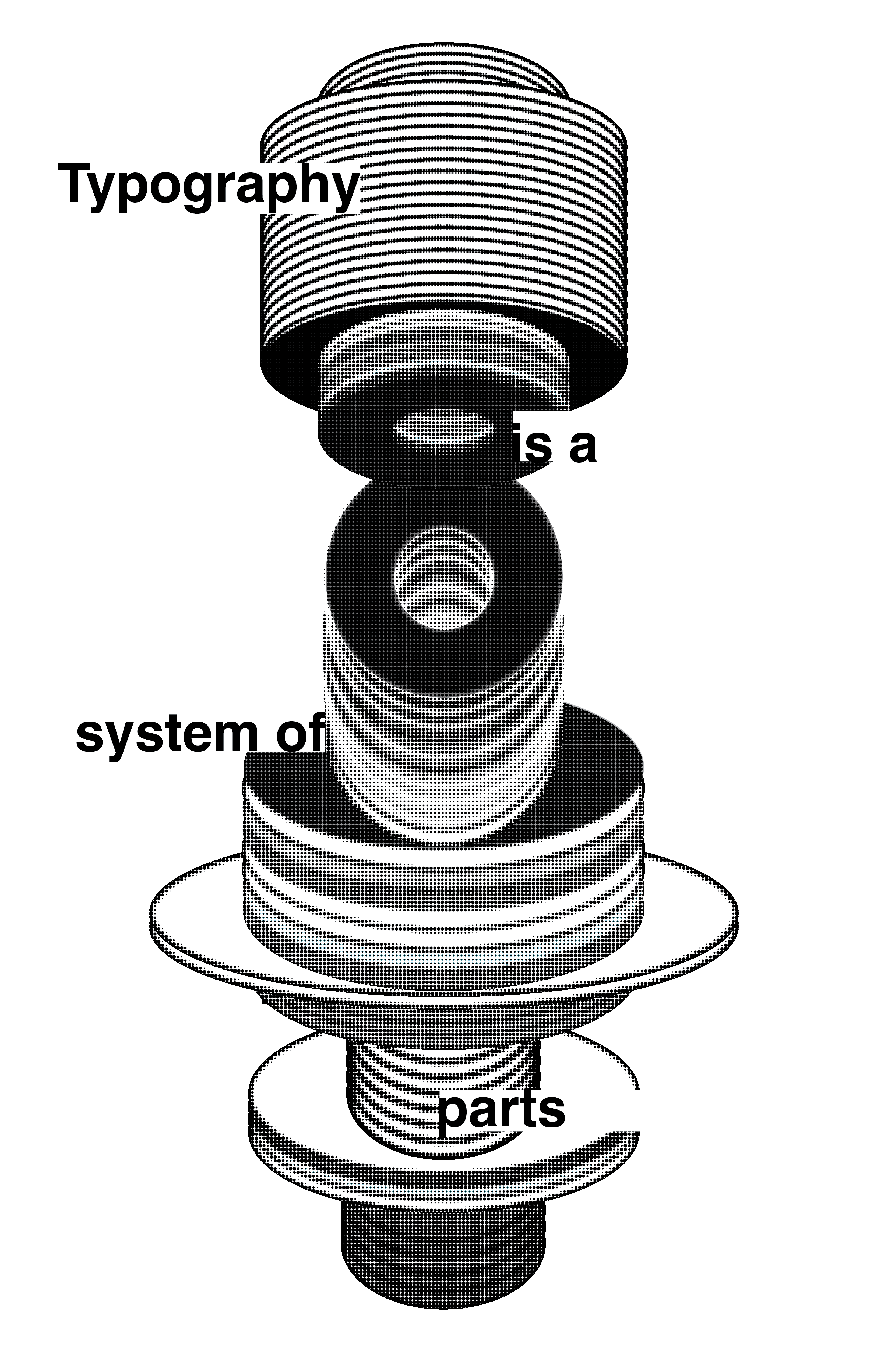 Typography

is a

system of

parts