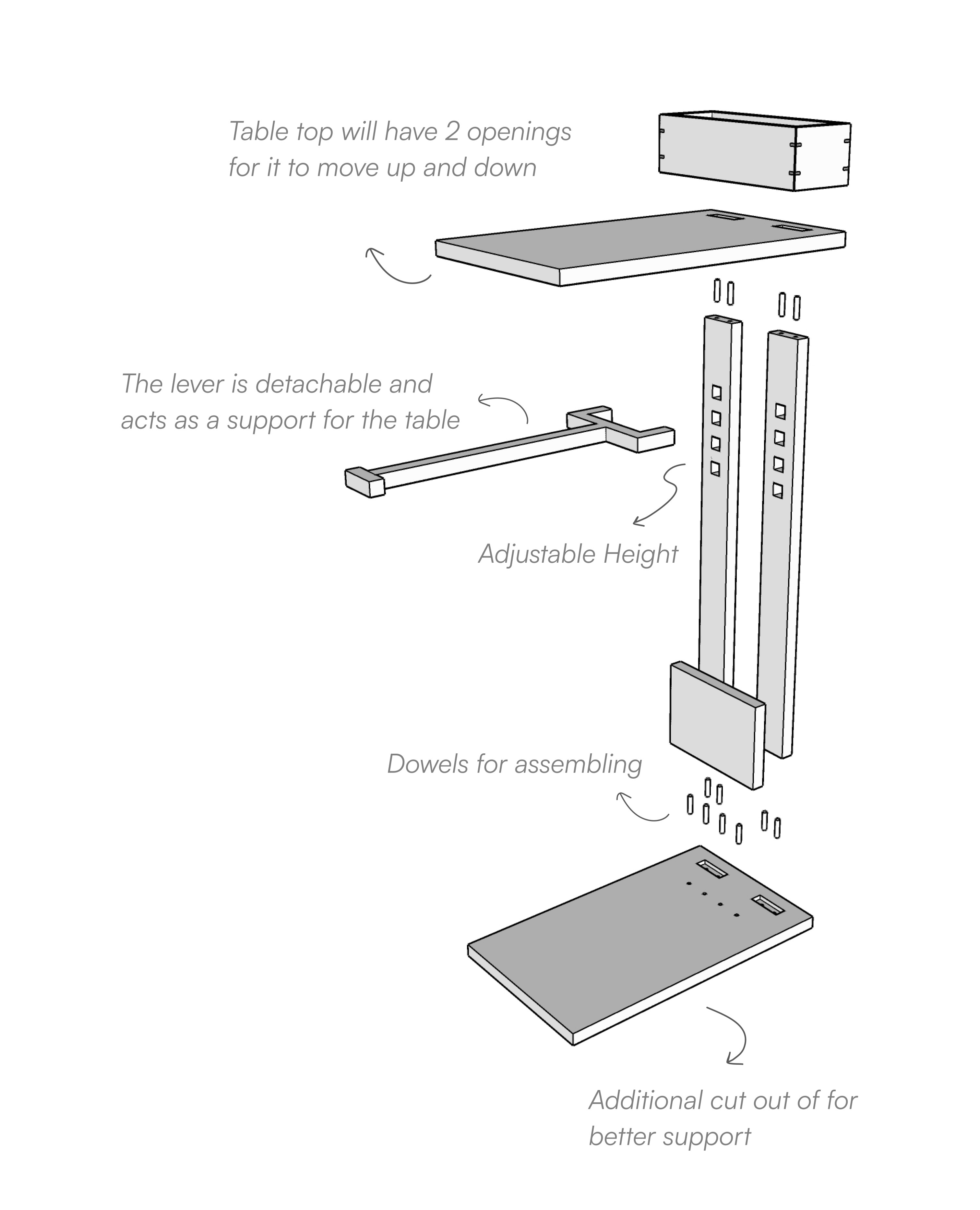 Table top will have 2 openings for it to move up and down

The lever is detachable and acts as a support for the table

Adjustable Height

Dowels for assembling

Additional cut out of for better support