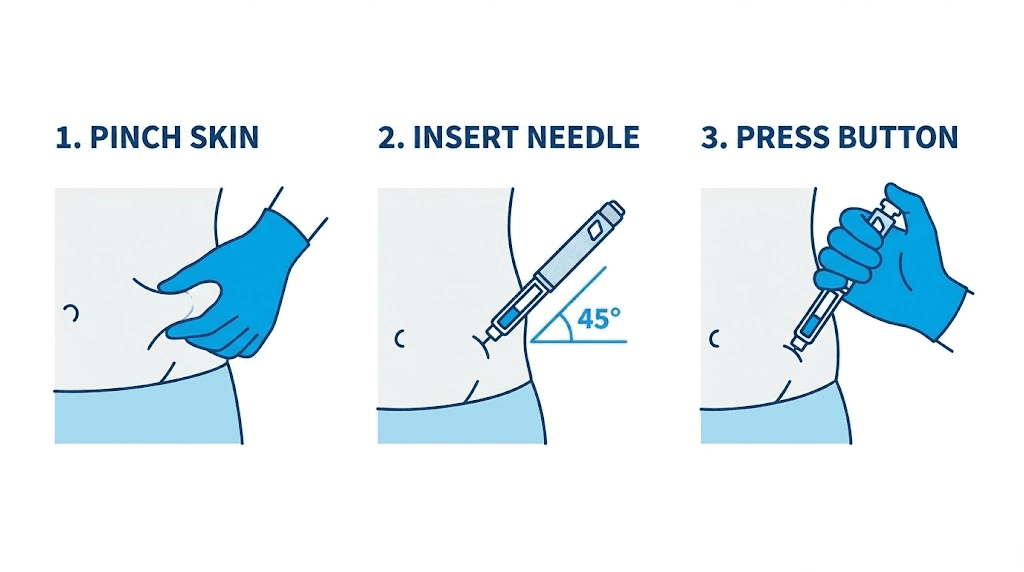 1. PINCH SKIN

2. INSERT NEEDLE

45°

3. PRESS BUTTON