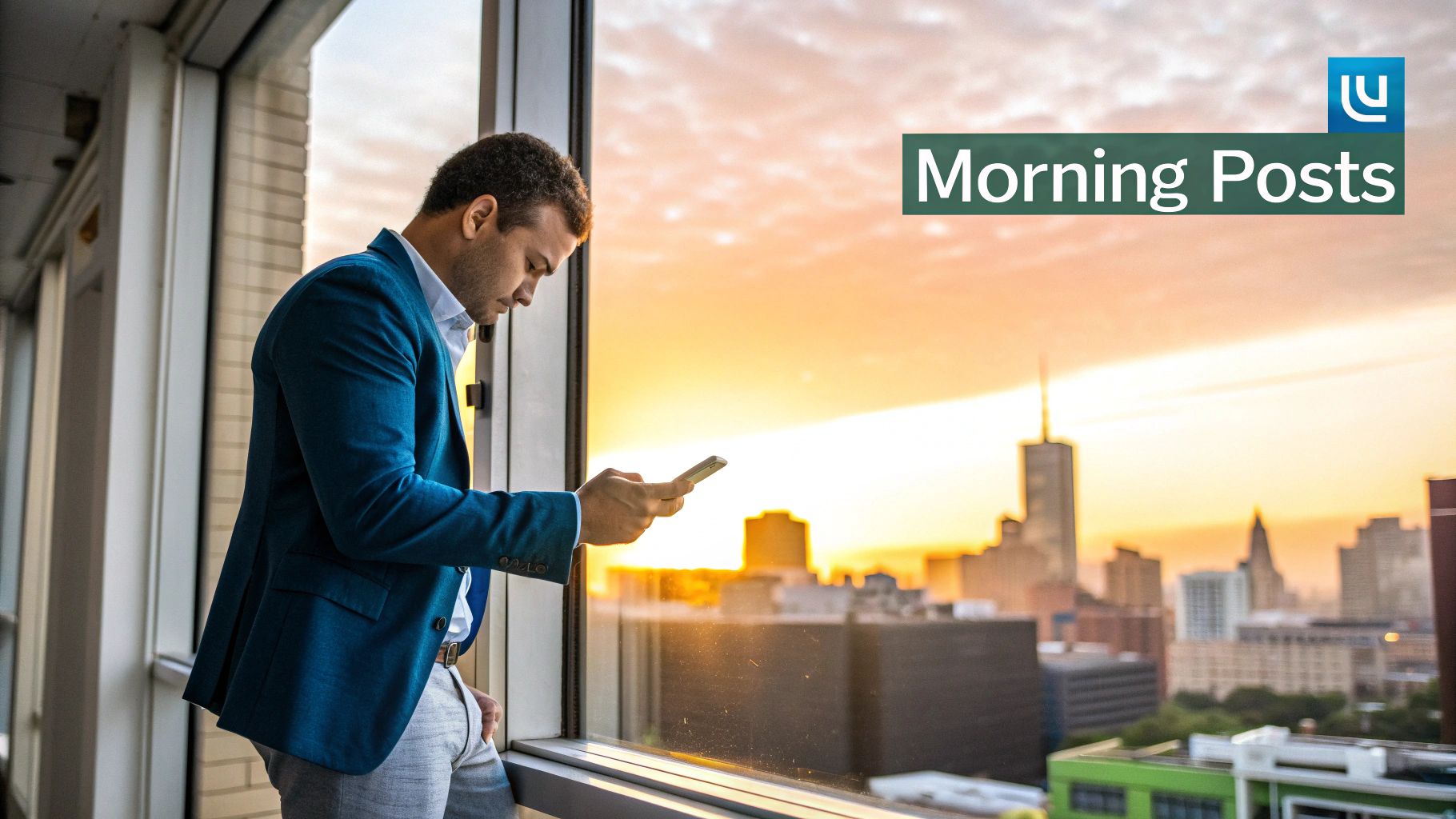 Morning Posts