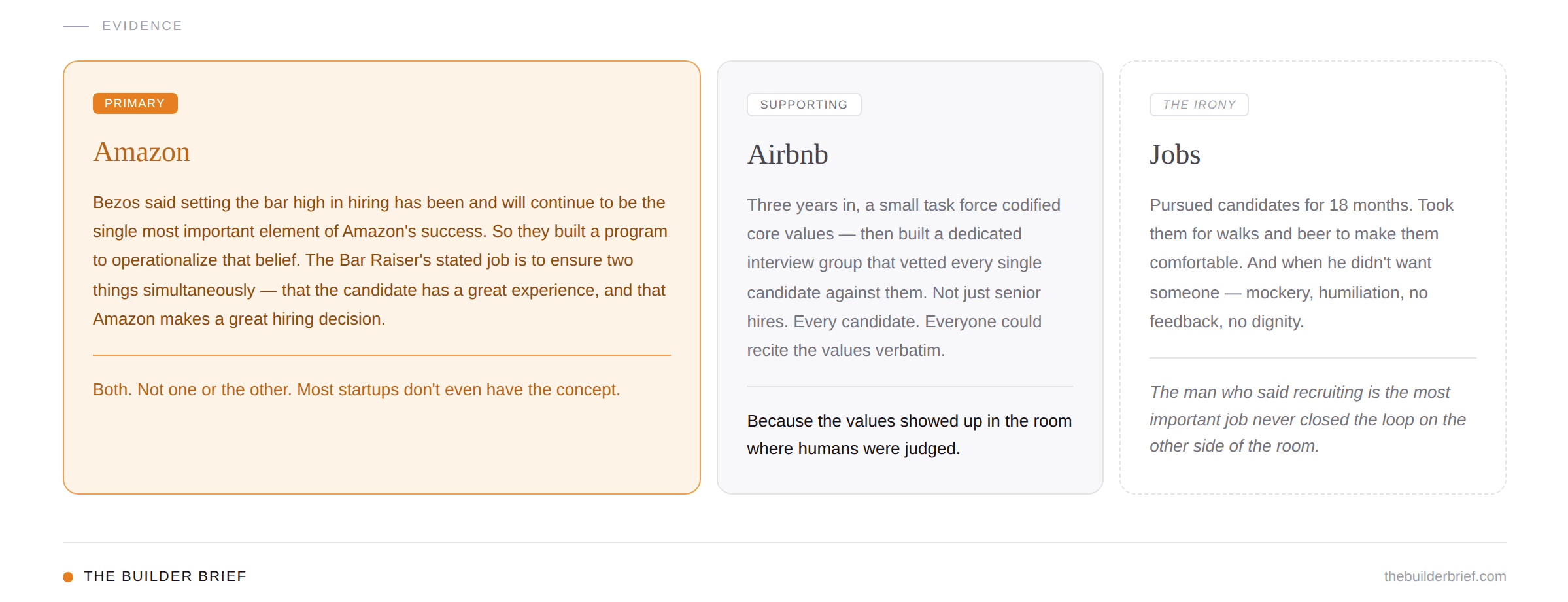 EVIDENCE

PRIMARY

Amazon

Bezos said setting the bar high in hiring has been and will continue to be the single most important element of Amazon's success. So they built a program to operationalize that belief. The Bar Raiser's stated job is to ensure two things simultaneously — that the candidate has a great experience, and that Amazon makes a great hiring decision.

Both. Not one or the other. Most startups don't even have the concept.

SUPPORTING

Airbnb

Three years in, a small task force codified core values — then built a dedicated interview group that vetted every single candidate against them. Not just senior hires. Every candidate. Everyone could recite the values verbatim.

Because the values showed up in the room where humans were judged.

THE IRONY

Jobs

Pursued candidates for 18 months. Took them for walks and beer to make them comfortable. And when he didn't want someone — mockery, humiliation, no feedback, no dignity.

The man who said recruiting is the most important job never closed the loop on the other side of the room.

THE BUILDER BRIEF

thebuilderbrief.com