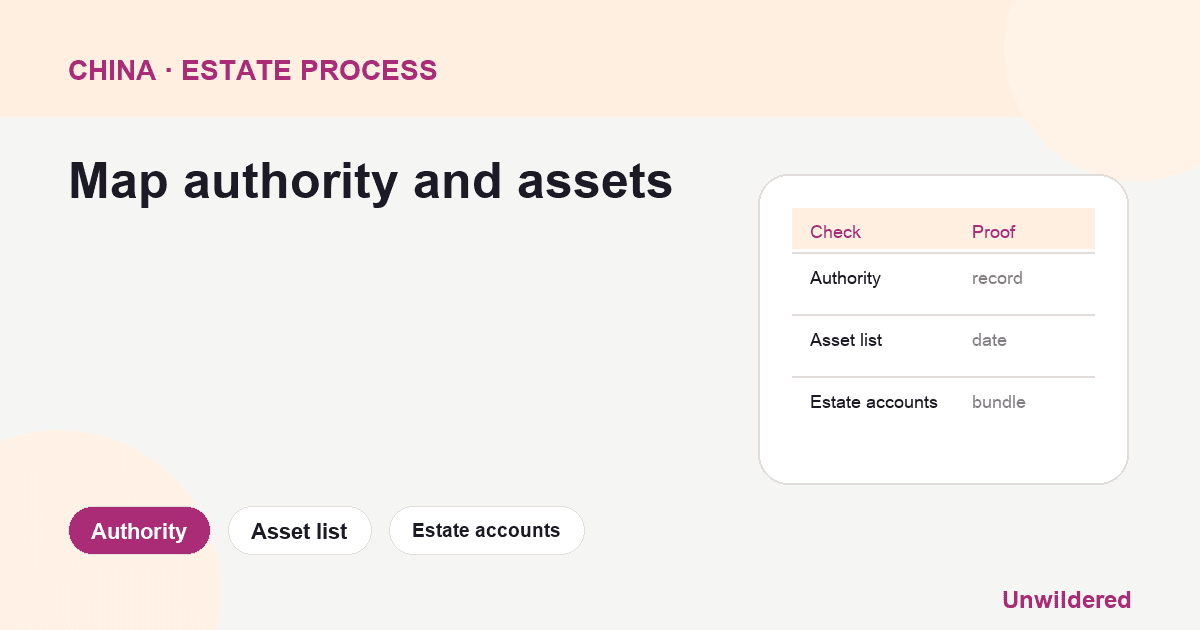 CHINA · ESTATE PROCESS

Map authority and assets

| Check | Proof |
|---|---|
| Authority | record |
| Asset list | date |
| Estate accounts | bundle |

Authority

Asset list

Estate accounts

Unwildered