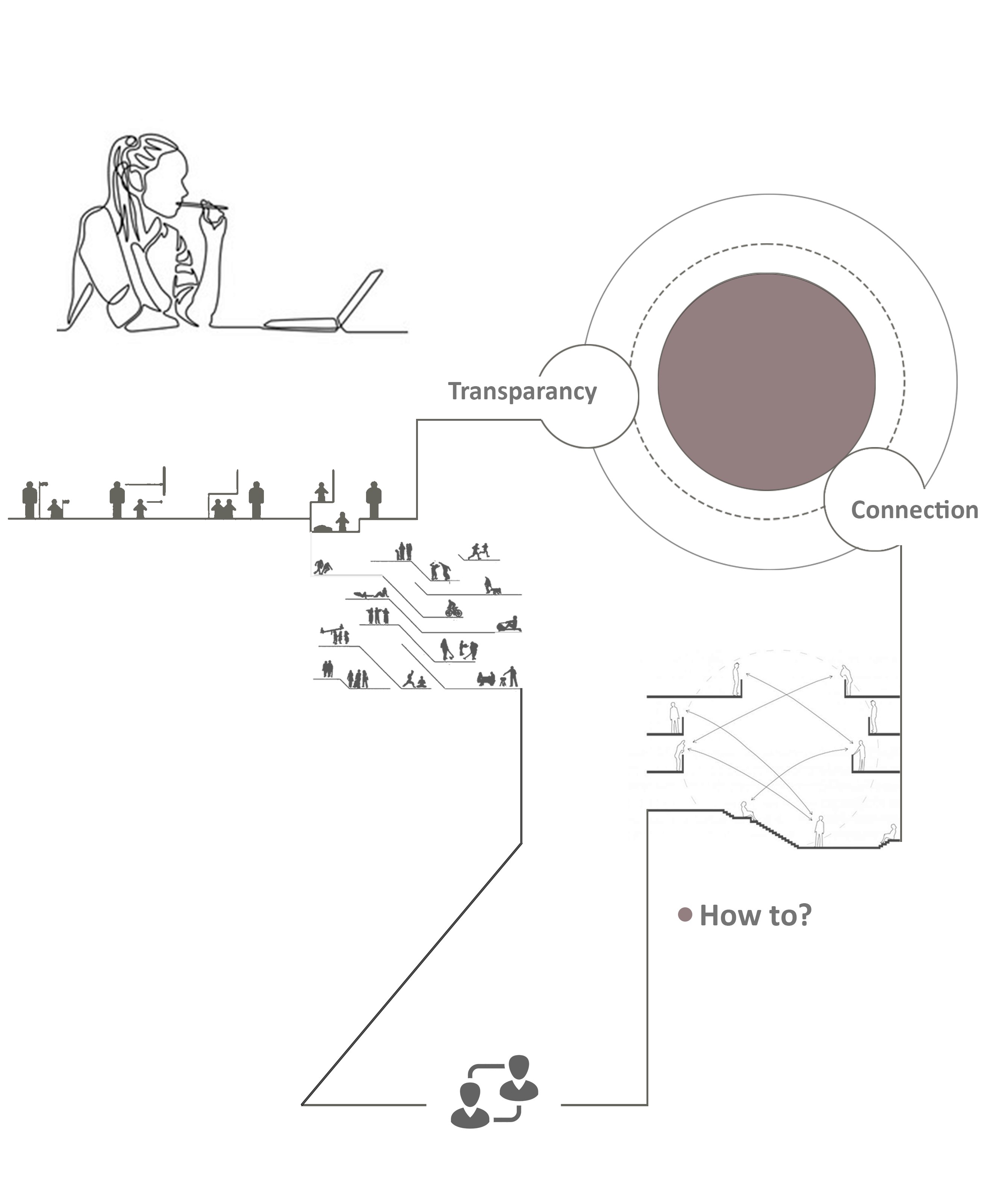 Transparancy

Connection

How to?