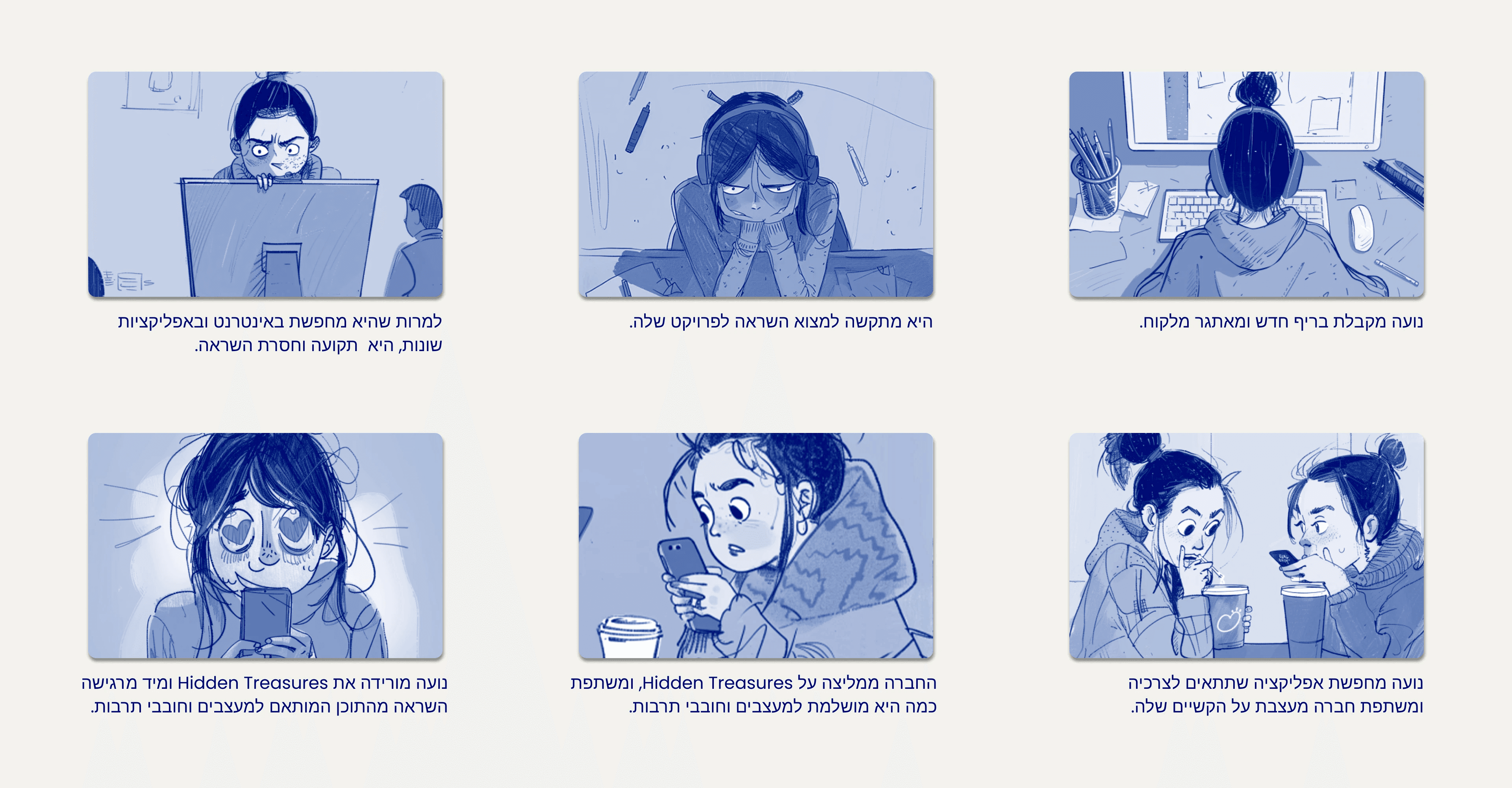 נועה מקבלת בריף חדש ומאתגר מלקוח.

היא מתקשה למצוא השראה לפרויקט שלה.

למרות שהיא מחפשת באינטרנט ובאפליקציות שונות, היא תקועה וחסרת השראה.

נועה מחפשת אפליקציה שתתאים לצרכיה ומשתפת חברה מעצבת על הקשיים שלה.

החברה ממליצה על Hidden Treasures, ומשתפת כמה היא מושלמת למעצבים וחובבי תרבות.

נועה מורידה את Hidden Treasures ומיד מרגישה השראה מהתוכן המותאם למעצבים וחובבי תרבות.