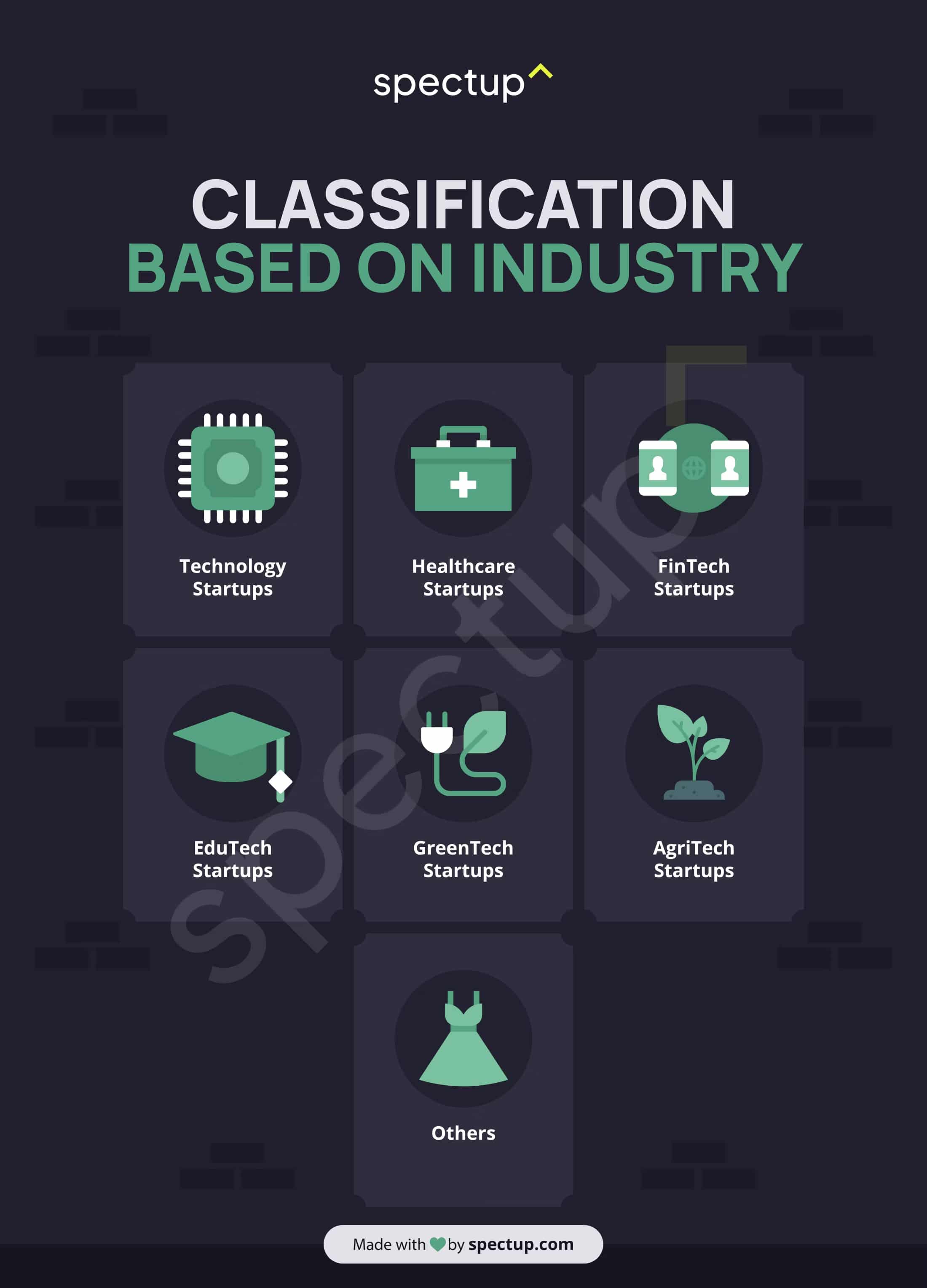 spectup

CLASSIFICATION
BASED ON INDUSTRY

Technology Startups

Healthcare Startups

FinTech Startups

EduTech Startups

GreenTech Startups

AgriTech Startups

Others

spectup

Made with by spectup.com