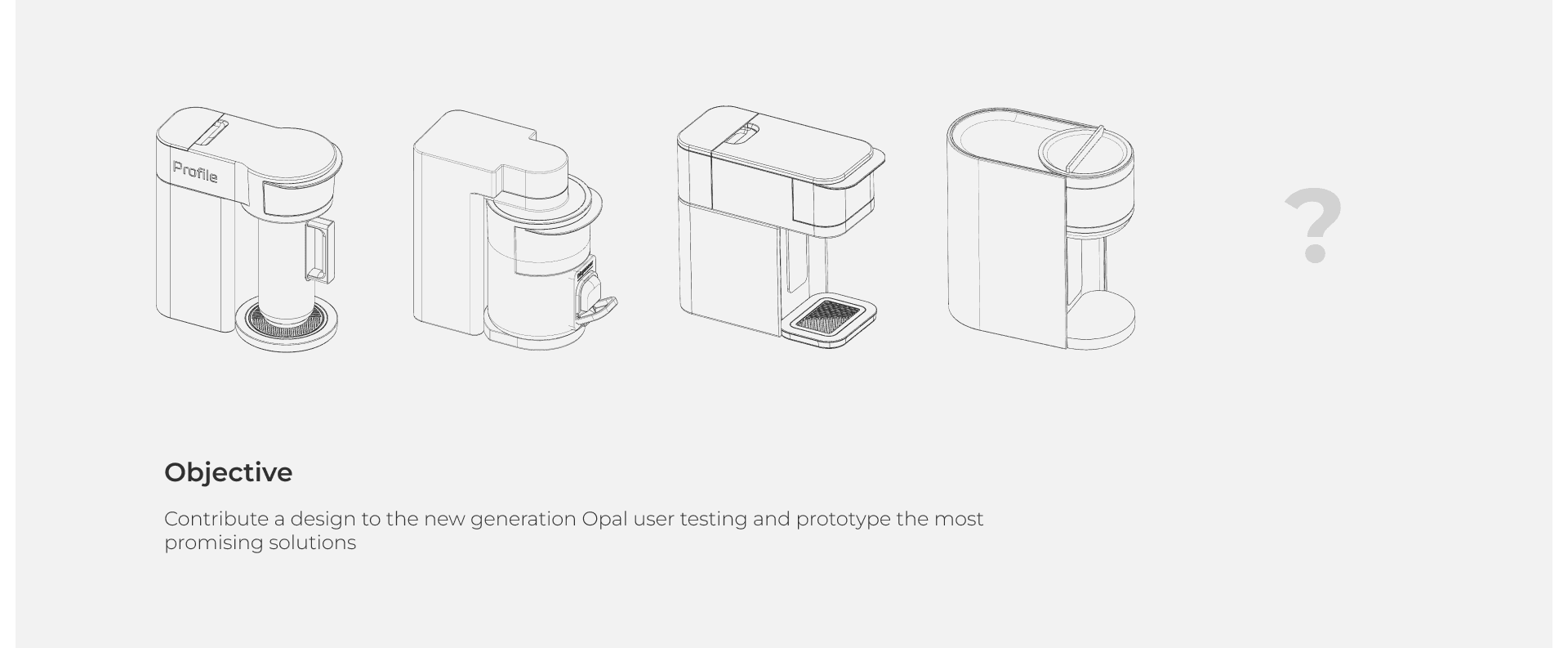 Profile

?

Objective

Contribute a design to the new generation Opal user testing and prototype the most promising solutions