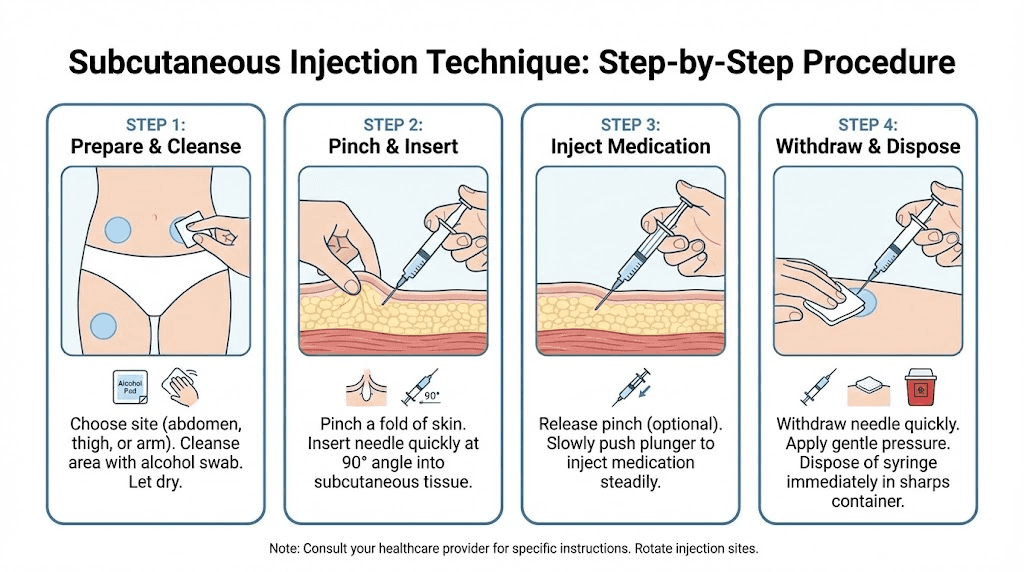 Subcutaneous Injection Technique: Step-by-Step Procedure

STEP 1:
Prepare & Cleanse

Alcohol Pad

Choose site (abdomen, thigh, or arm). Cleanse area with alcohol swab. Let dry.

STEP 2:
Pinch & Insert

90°

Pinch a fold of skin. Insert needle quickly at 90° angle into subcutaneous tissue.

STEP 3:
Inject Medication

Release pinch (optional). Slowly push plunger to inject medication steadily.

STEP 4:
Withdraw & Dispose

Withdraw needle quickly. Apply gentle pressure. Dispose of syringe immediately in sharps container.

Note: Consult your healthcare provider for specific instructions. Rotate injection sites.