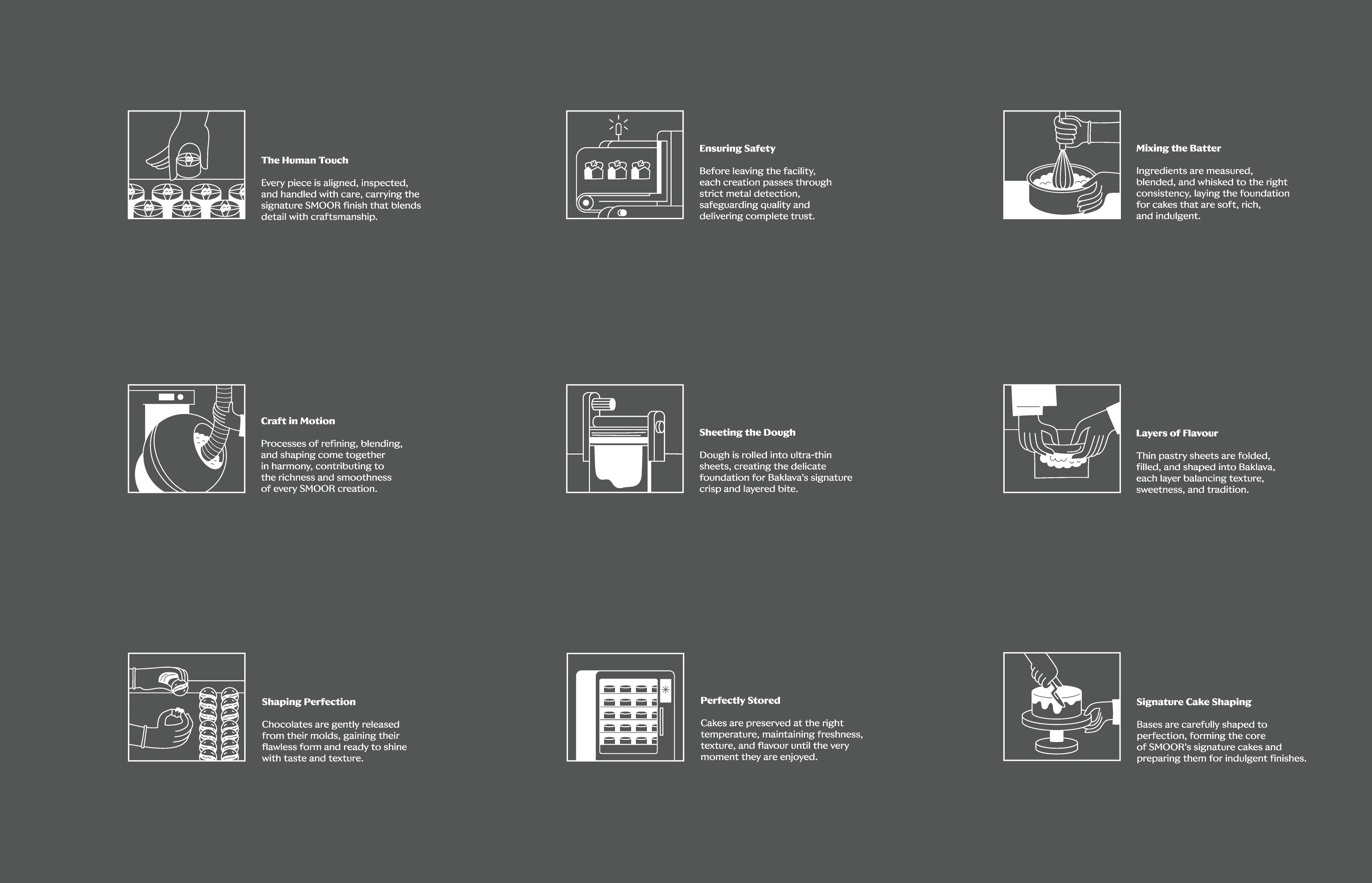 The Human Touch

Every piece is aligned, inspected, and handled with care, carrying the signature SMOOR finish that blends detail with craftsmanship.

Ensuring Safety

Before leaving the facility, each creation passes through strict metal detection, safeguarding quality and delivering complete trust.

Mixing the Batter

Ingredients are measured, blended, and whisked to the right consistency, laying the foundation for cakes that are soft, rich, and indulgent.

Craft in Motion

Processes of refining, blending, and shaping come together in harmony, contributing to the richness and smoothness of every SMOOR creation.

Sheeting the Dough

Dough is rolled into ultra-thin sheets, creating the delicate foundation for Baklava's signature crisp and layered bite.

Layers of Flavour

Thin pastry sheets are folded, filled, and shaped into Baklava, each layer balancing texture, sweetness, and tradition.

Shaping Perfection

Chocolates are gently released from their molds, gaining their flawless form and ready to shine with taste and texture.

Perfectly Stored

Cakes are preserved at the right temperature, maintaining freshness, texture, and flavour until the very moment they are enjoyed.

Signature Cake Shaping

Bases are carefully shaped to perfection, forming the core of SMOOR's signature cakes and preparing them for indulgent finishes.