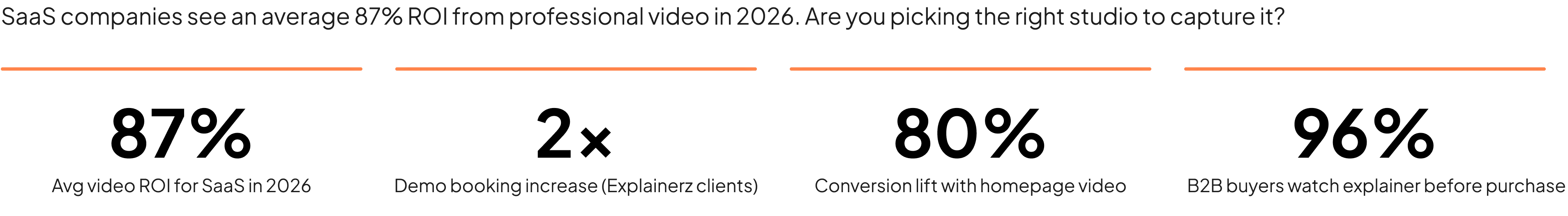 SaaS companies see an average 87% ROI from professional video in 2026. Are you picking the right studio to capture it?

87%
Avg video ROI for SaaS in 2026

2×
Demo booking increase (Explainerz clients)

80%
Conversion lift with homepage video

96%
B2B buyers watch explainer before purchase