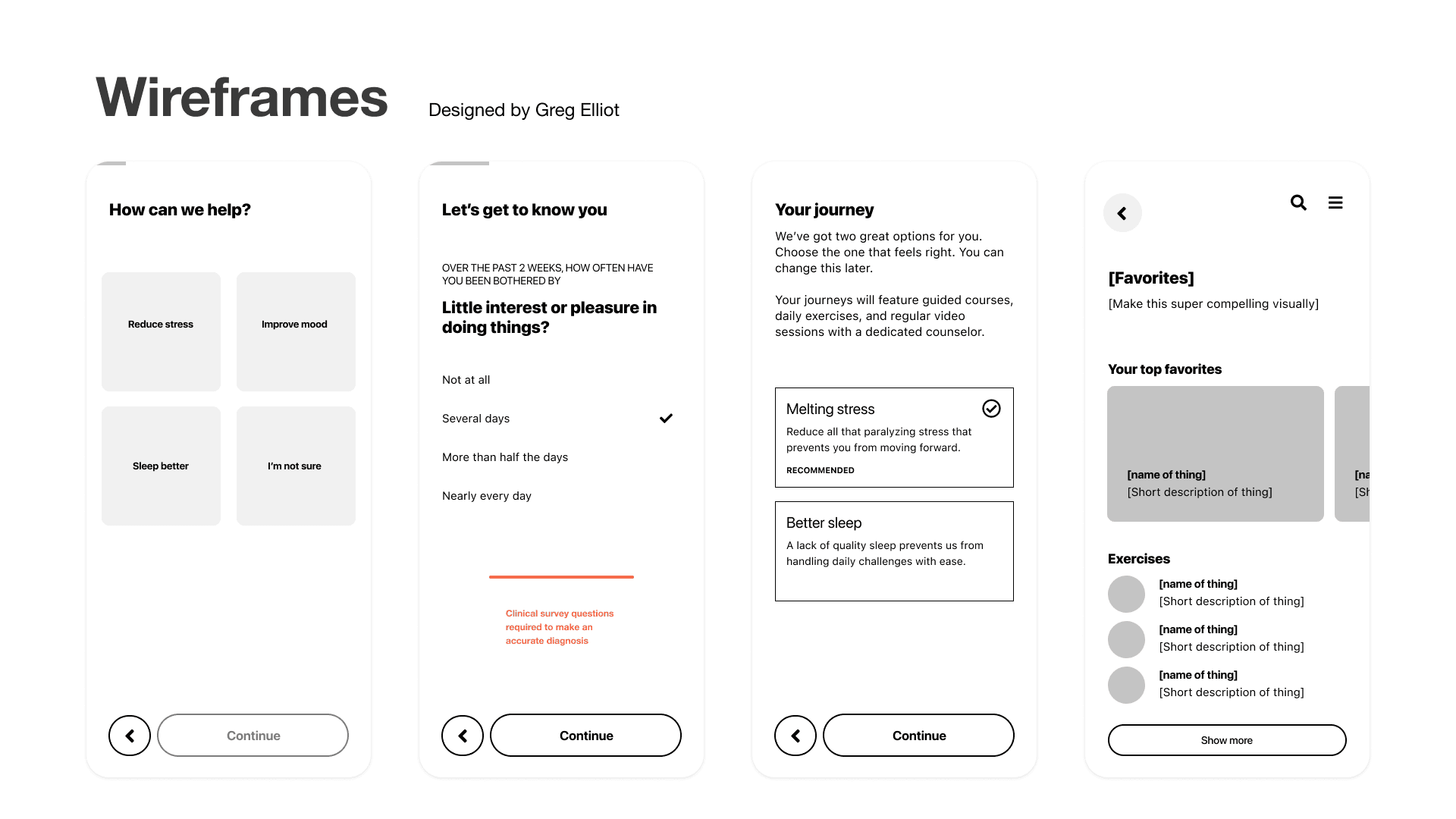 Wireframes

Designed by Greg Elliot

How can we help?

Reduce stress

Improve mood

Sleep better

I'm not sure

Continue

Let's get to know you

OVER THE PAST 2 WEEKS, HOW OFTEN HAVE YOU BEEN BOTHERED BY

Little interest or pleasure in doing things?

Not at all

Several days

More than half the days

Nearly every day

Clinical survey questions required to make an accurate diagnosis

Continue

Your journey

We've got two great options for you. Choose the one that feels right. You can change this later.

Your journeys will feature guided courses, daily exercises, and regular video sessions with a dedicated counselor.

Melting stress

Reduce all that paralyzing stress that prevents you from moving forward.

RECOMMENDED

Better sleep

A lack of quality sleep prevents us from handling daily challenges with ease.

Continue

[Favorites]

[Make this super compelling visually]

Your top favorites

[name of thing]
[Short description of thing]

[na
[Sh

Exercises

[name of thing]
[Short description of thing]

[name of thing]
[Short description of thing]

[name of thing]
[Short description of thing]

Show more