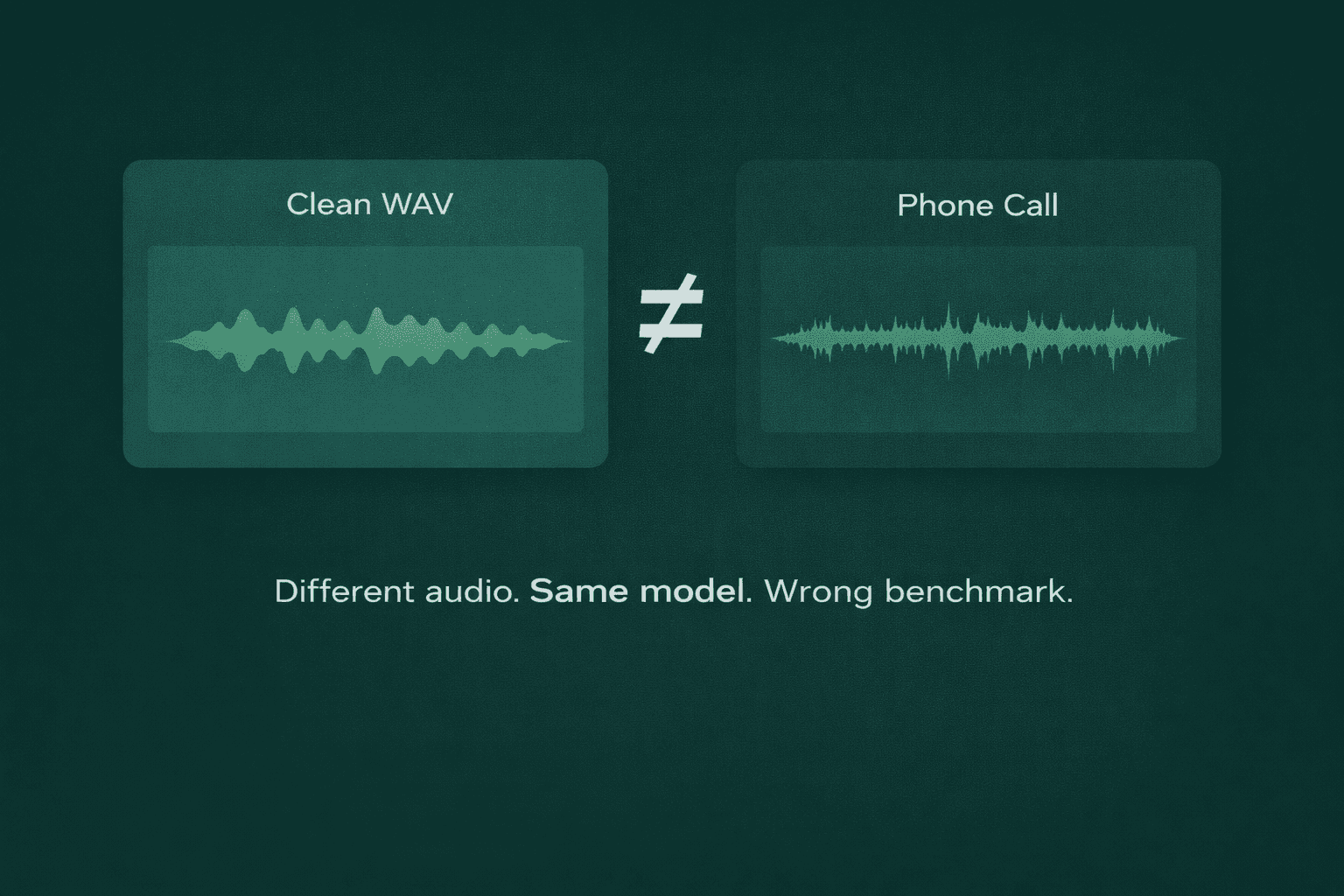 Clean WAV

$\neq$

Phone Call

Different audio. Same model. Wrong benchmark.