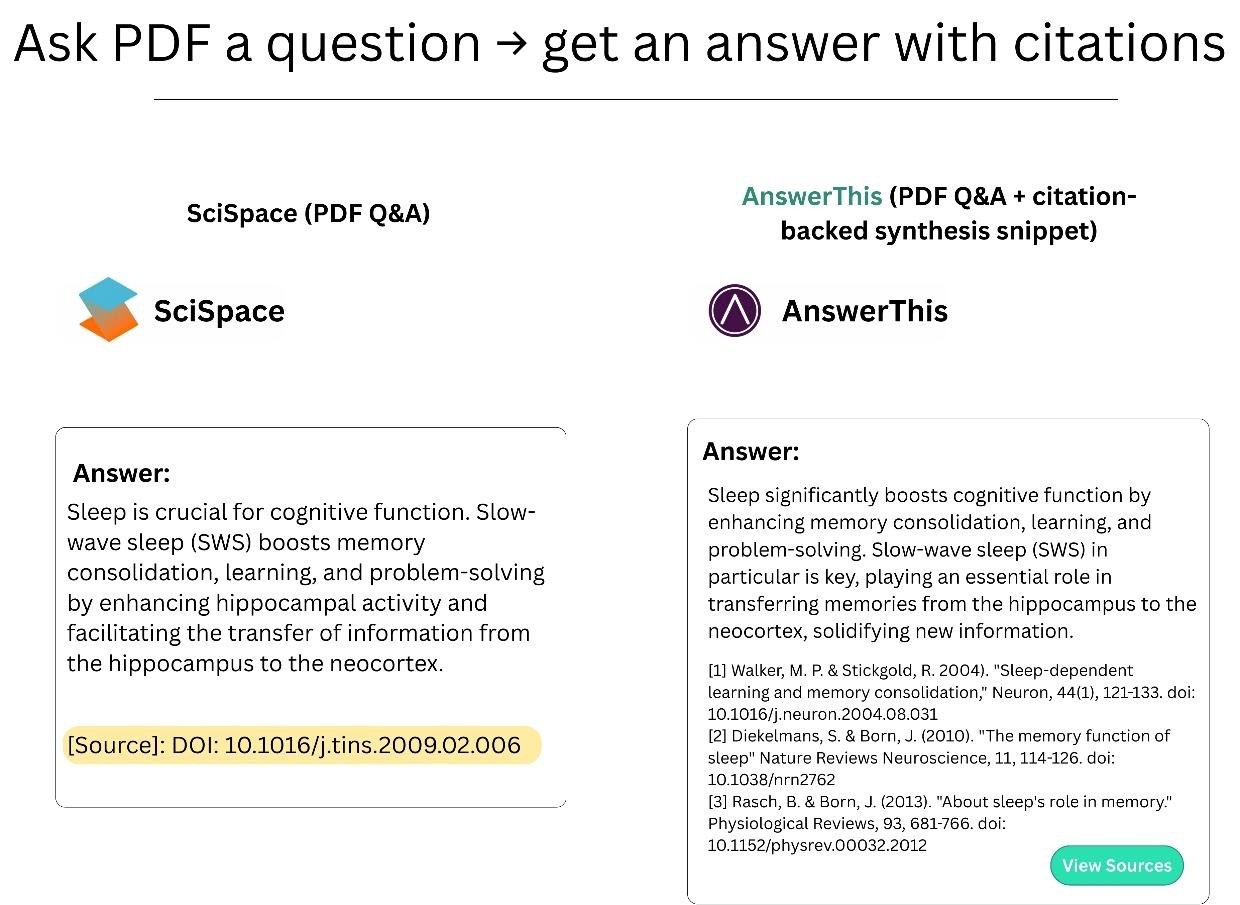 Ask PDF a question → get an answer with citations

SciSpace (PDF Q&A)

SciSpace

Answer:

Sleep is crucial for cognitive function. Slow-wave sleep (SWS) boosts memory consolidation, learning, and problem-solving by enhancing hippocampal activity and facilitating the transfer of information from the hippocampus to the neocortex.

[Source]: DOI: 10.1016/j.tins.2009.02.006

AnswerThis (PDF Q&A + citation-backed synthesis snippet)

AnswerThis

Answer:

Sleep significantly boosts cognitive function by enhancing memory consolidation, learning, and problem-solving. Slow-wave sleep (SWS) in particular is key, playing an essential role in transferring memories from the hippocampus to the neocortex, solidifying new information.

[1] Walker, M. P. & Stickgold, R. 2004). "Sleep-dependent learning and memory consolidation," Neuron, 44(1), 121-133. doi: 10.1016/j.neuron.2004.08.031
[2] Diekelmans, S. & Born, J. (2010). "The memory function of sleep" Nature Reviews Neuroscience, 11, 114-126. doi: 10.1038/nrn2762
[3] Rasch, B. & Born, J. (2013). "About sleep's role in memory." Physiological Reviews, 93, 681-766. doi: 10.1152/physrev.00032.2012

View Sources