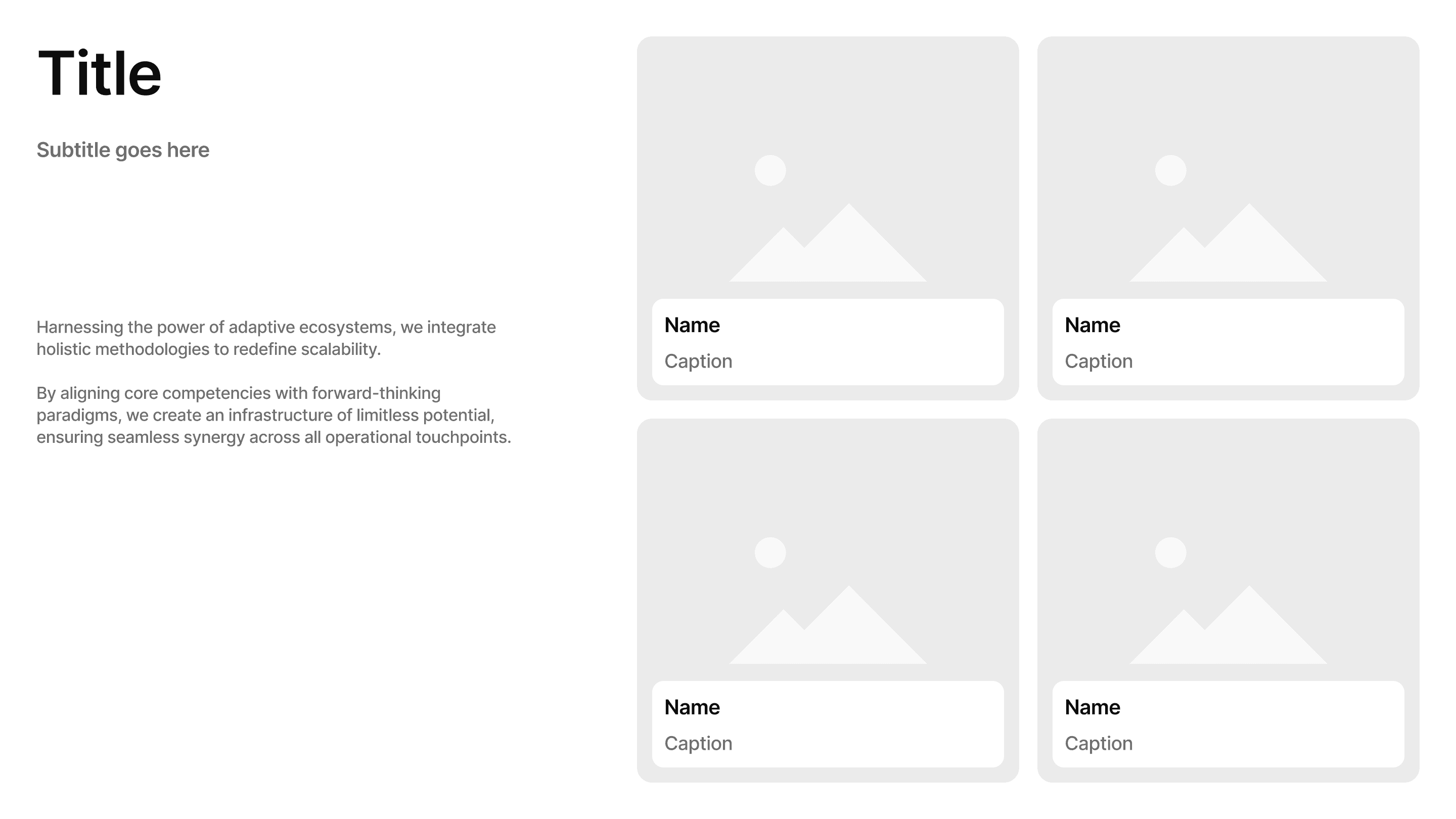 Title

Subtitle goes here

Harnessing the power of adaptive ecosystems, we integrate holistic methodologies to redefine scalability.

By aligning core competencies with forward-thinking paradigms, we create an infrastructure of limitless potential, ensuring seamless synergy across all operational touchpoints.

Name

Caption

Name

Caption

Name

Caption

Name

Caption